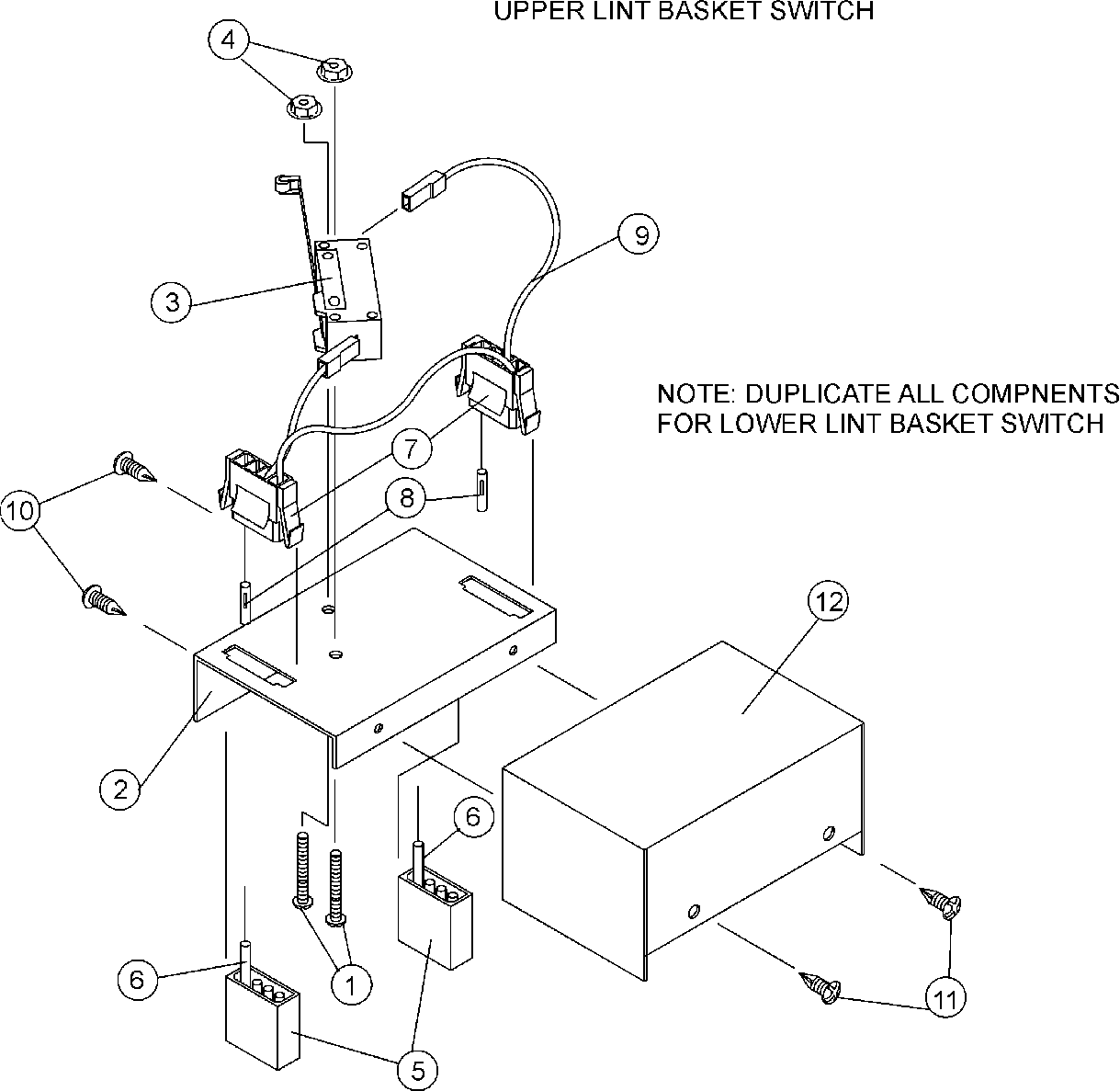 UPPER LINT BASKET SWITCH

4

9

3

NOTE: DUPLICATE ALL COMPNENTS FOR LOWER LINT BASKET SWITCH

7

10

8

12

2

6

6

1

11

5