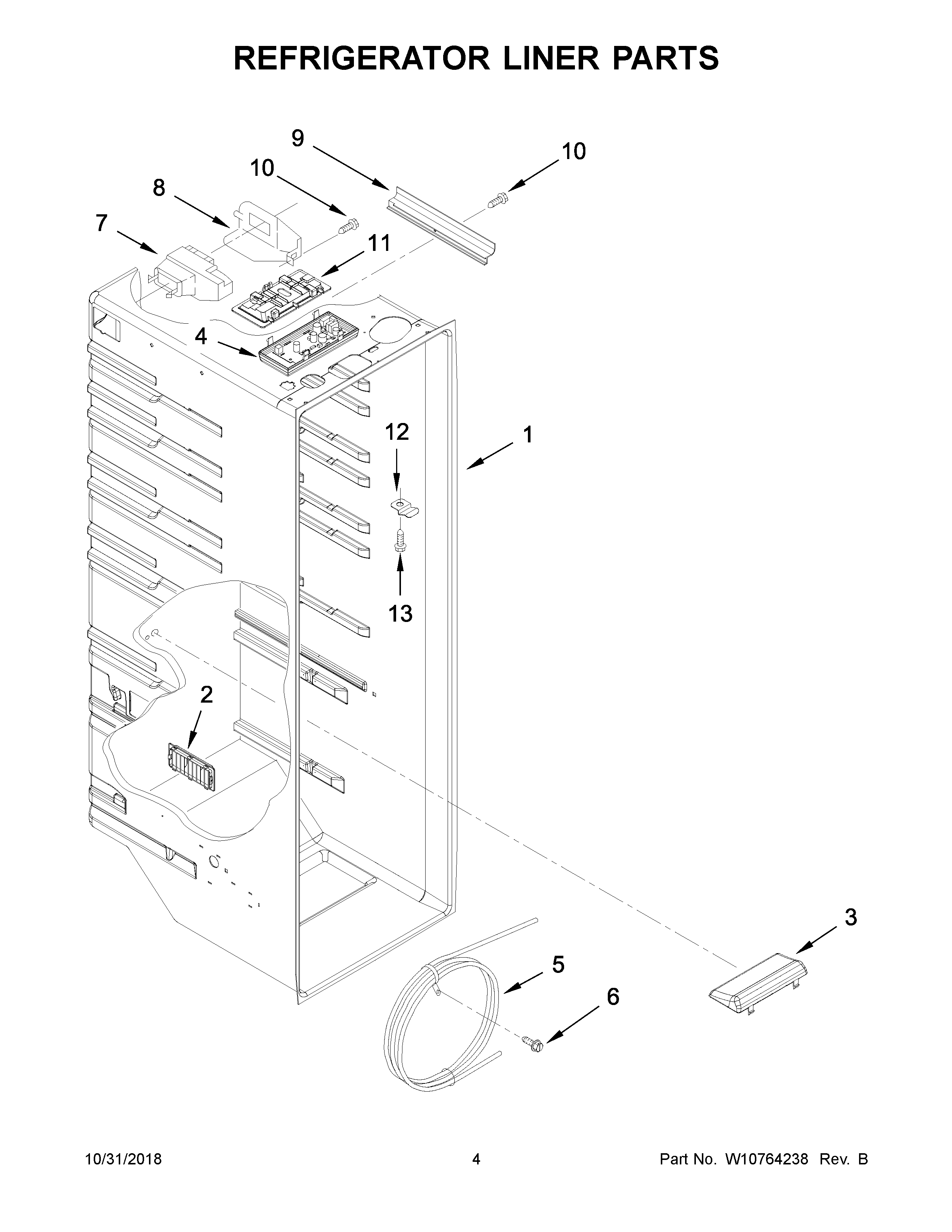 REFRIGERATOR LINER PARTS

9
10
10
8
7
11
4
12
1
13
2
3
5
6

10/31/2018
4
Part No. W10764238 Rev. B