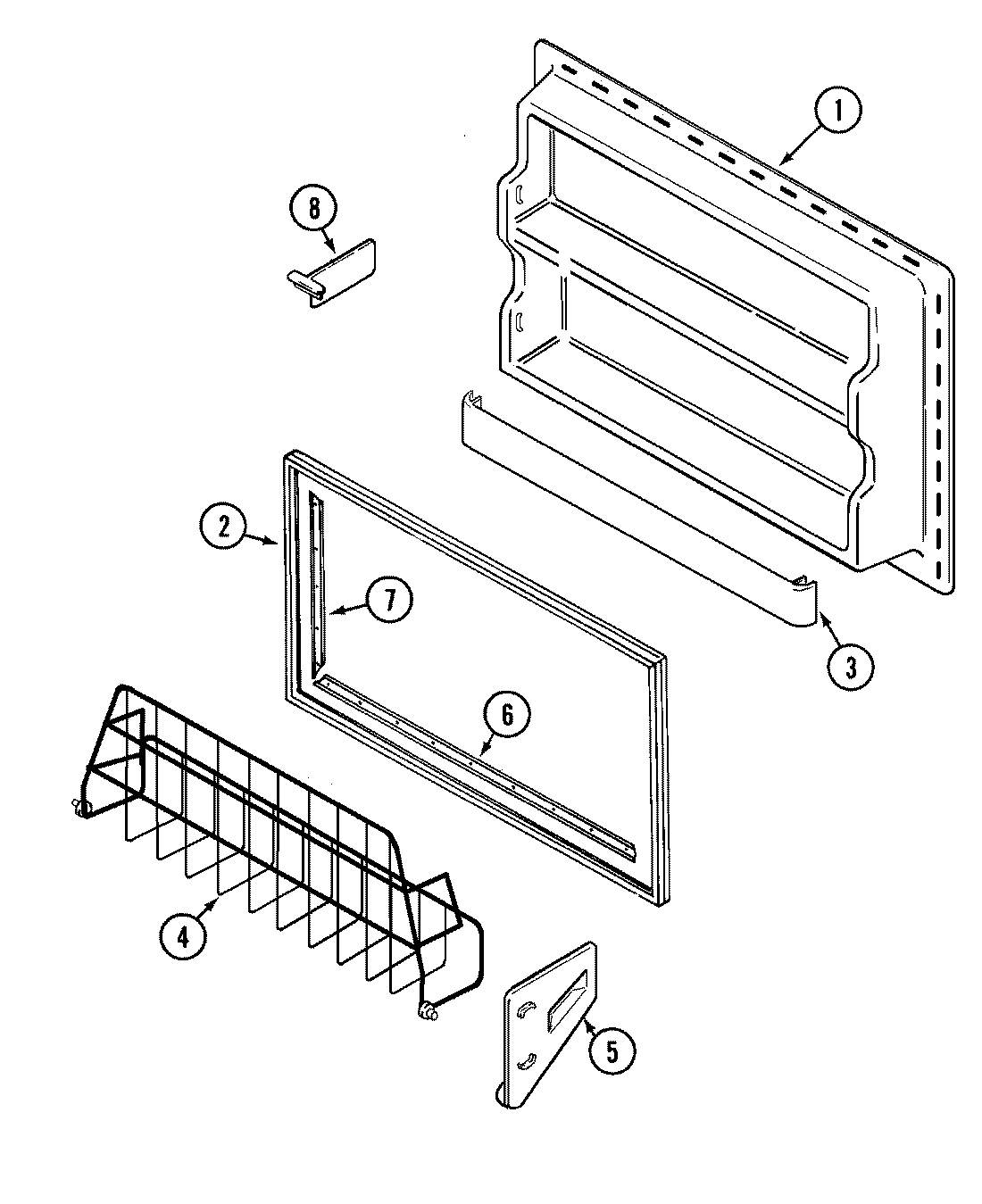 1
8
2
7
3
6
4
5