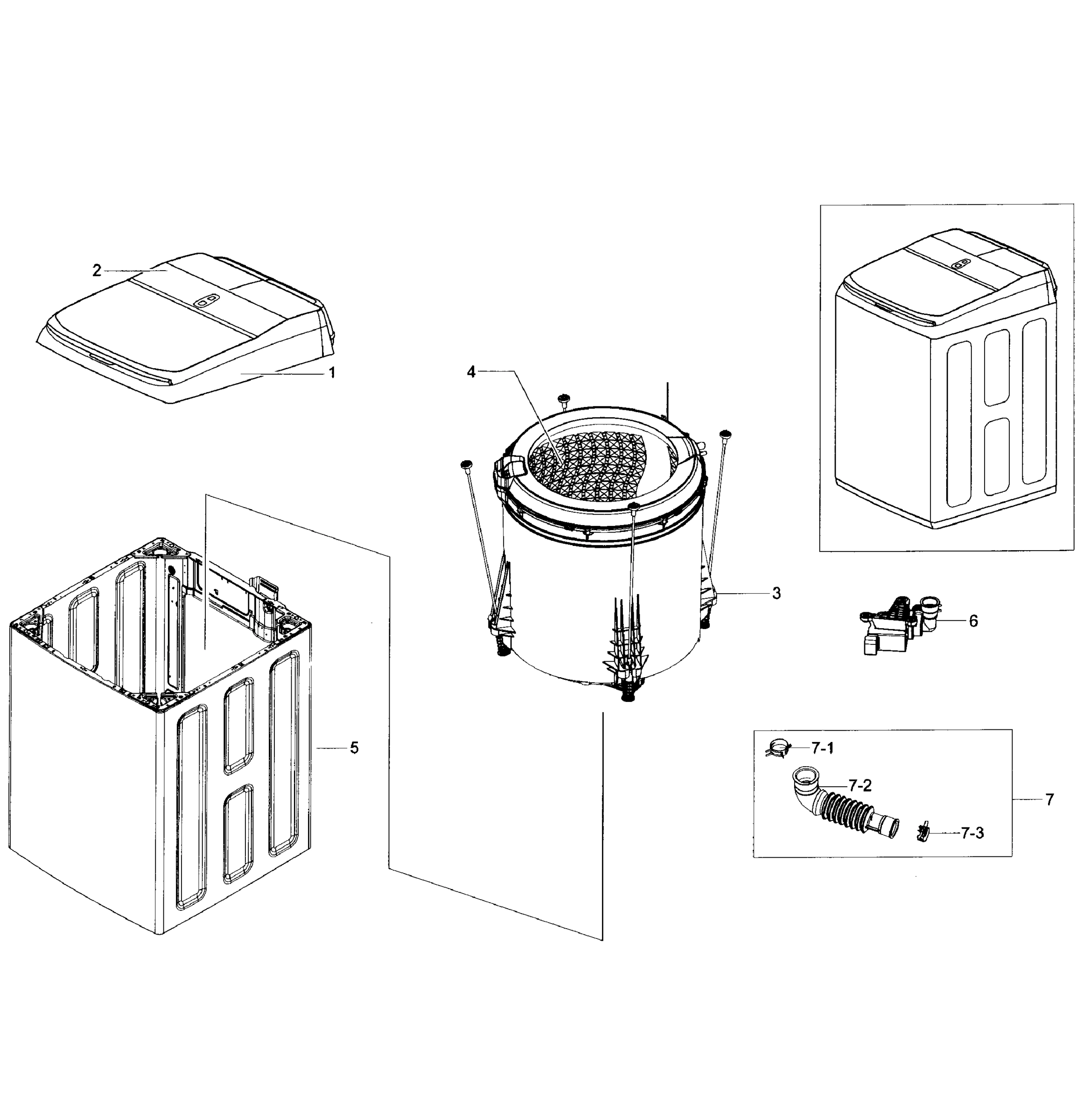 2
1
4
3
6
5
7-1
7-2
7
7-3