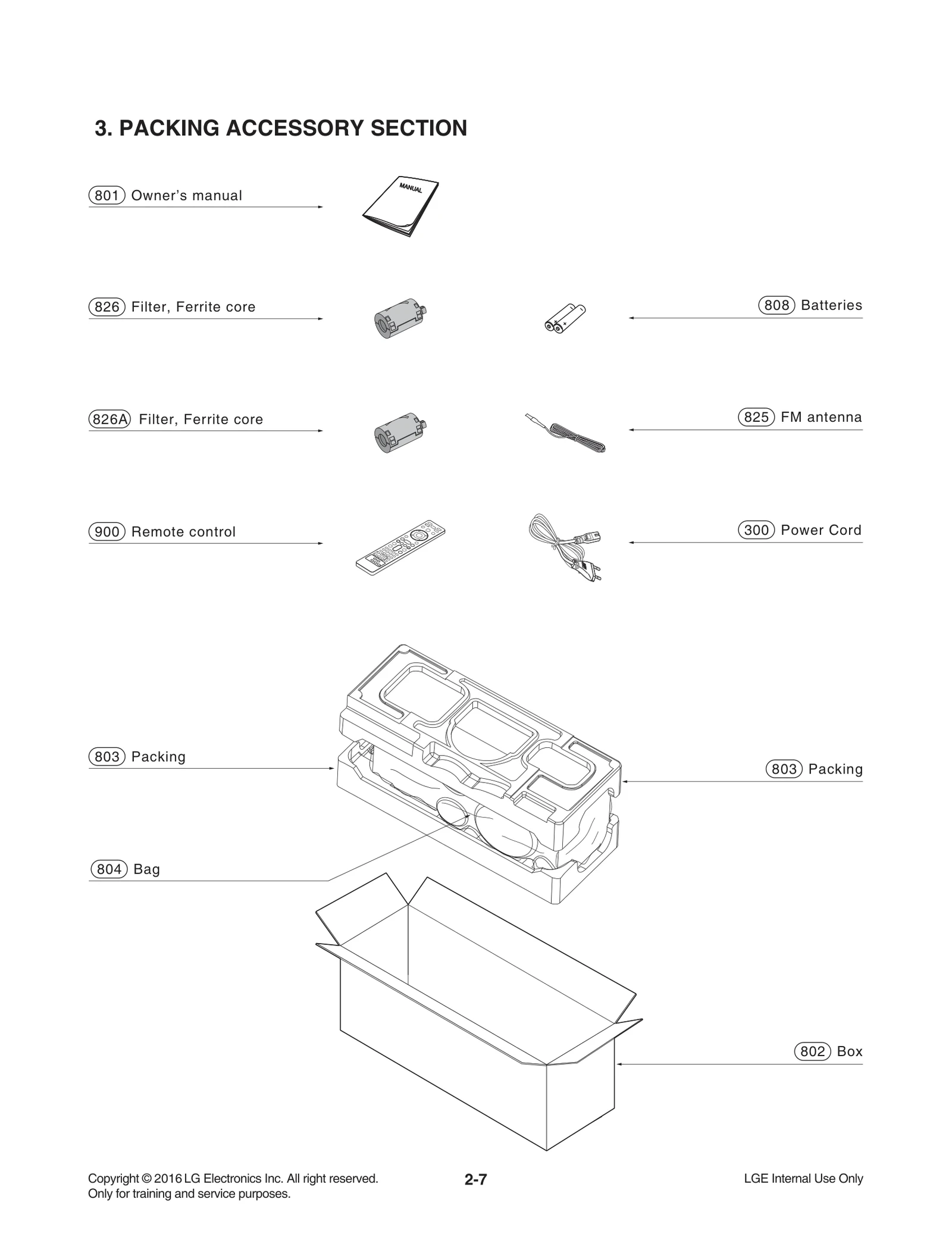 3. PACKING ACCESSORY SECTION

801 Owner's manual

MANUAL

826 Filter, Ferrite core

808 Batteries

826A Filter, Ferrite core

825 FM antenna

900 Remote control

300 Power Cord

803 Packing

803 Packing

804 Bag

802 Box

Copyright © 2016 LG Electronics Inc. All right reserved.
Only for training and service purposes.

2-7

LGE Internal Use Only