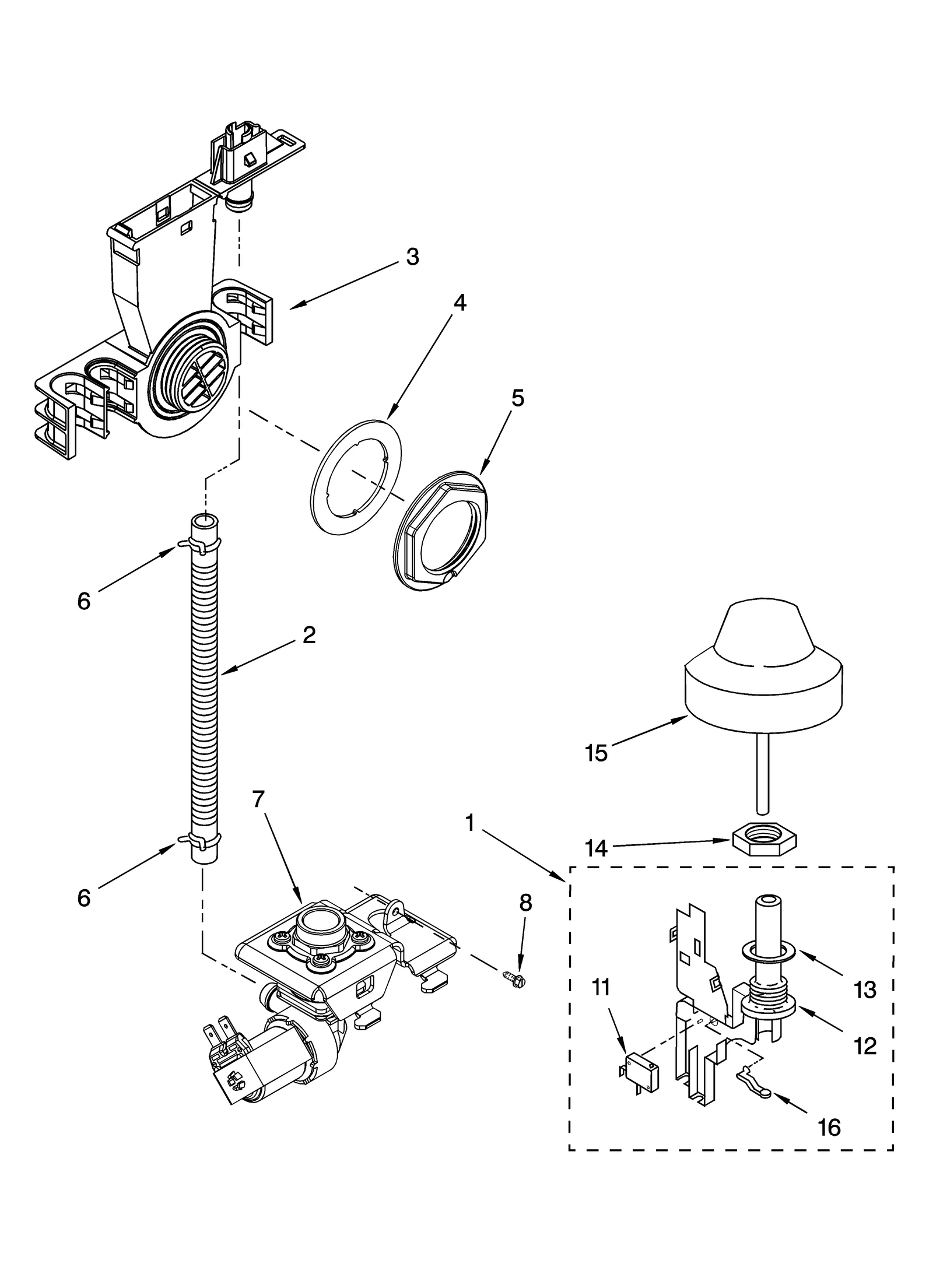 3
4
5
6
2
15
7
1
14
6
8
13
11
12
16