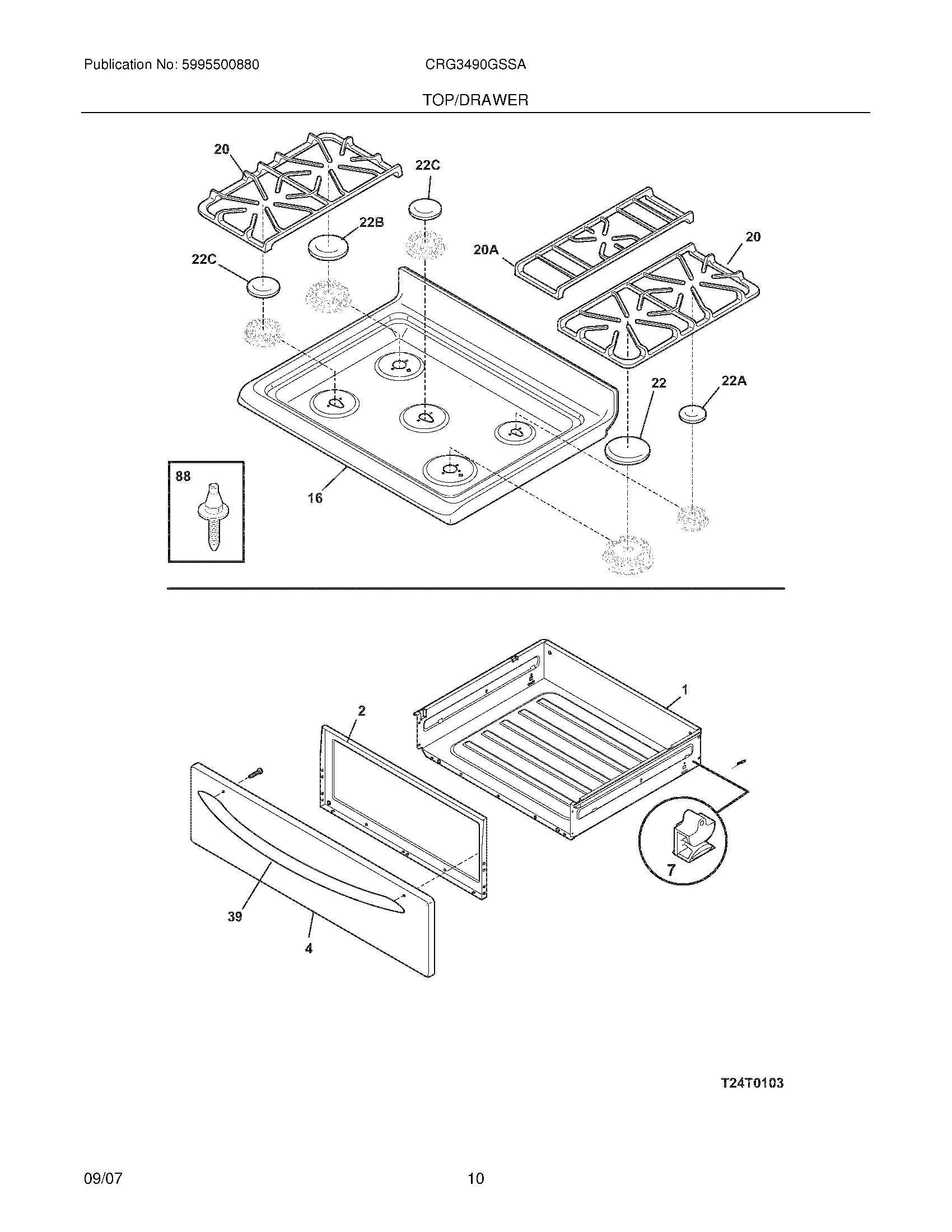 Publication No: 5995500880

CRG3490GSSA

TOP/DRAWER

20

22C

22B

22C

20A

20

22

22A

88

16

1

2

7

39

4

T24T0103

09/07

10