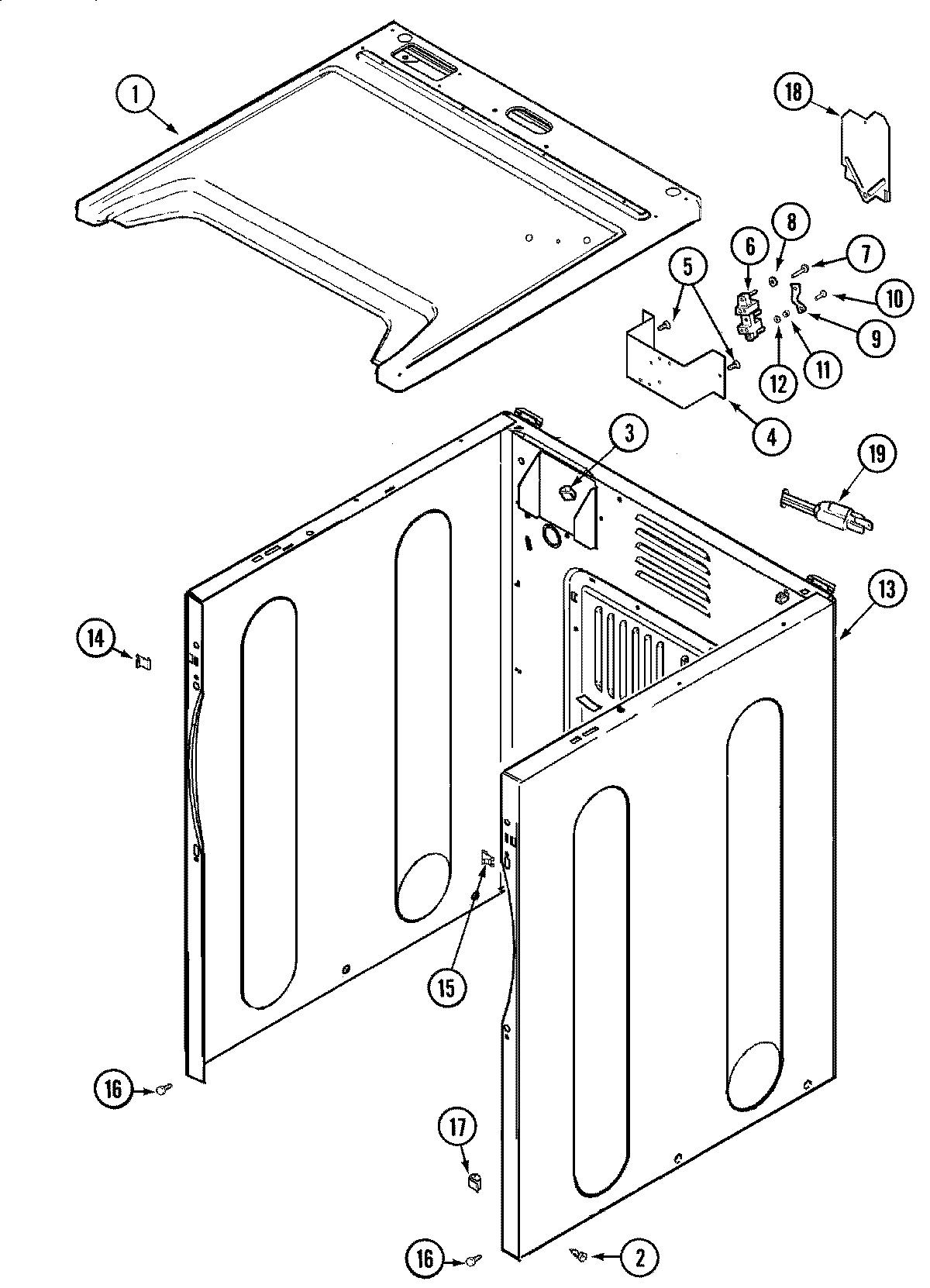 1
18
8
6
7
5
10
9
12
11
4
3
19
13
14
15
16
17
16
2