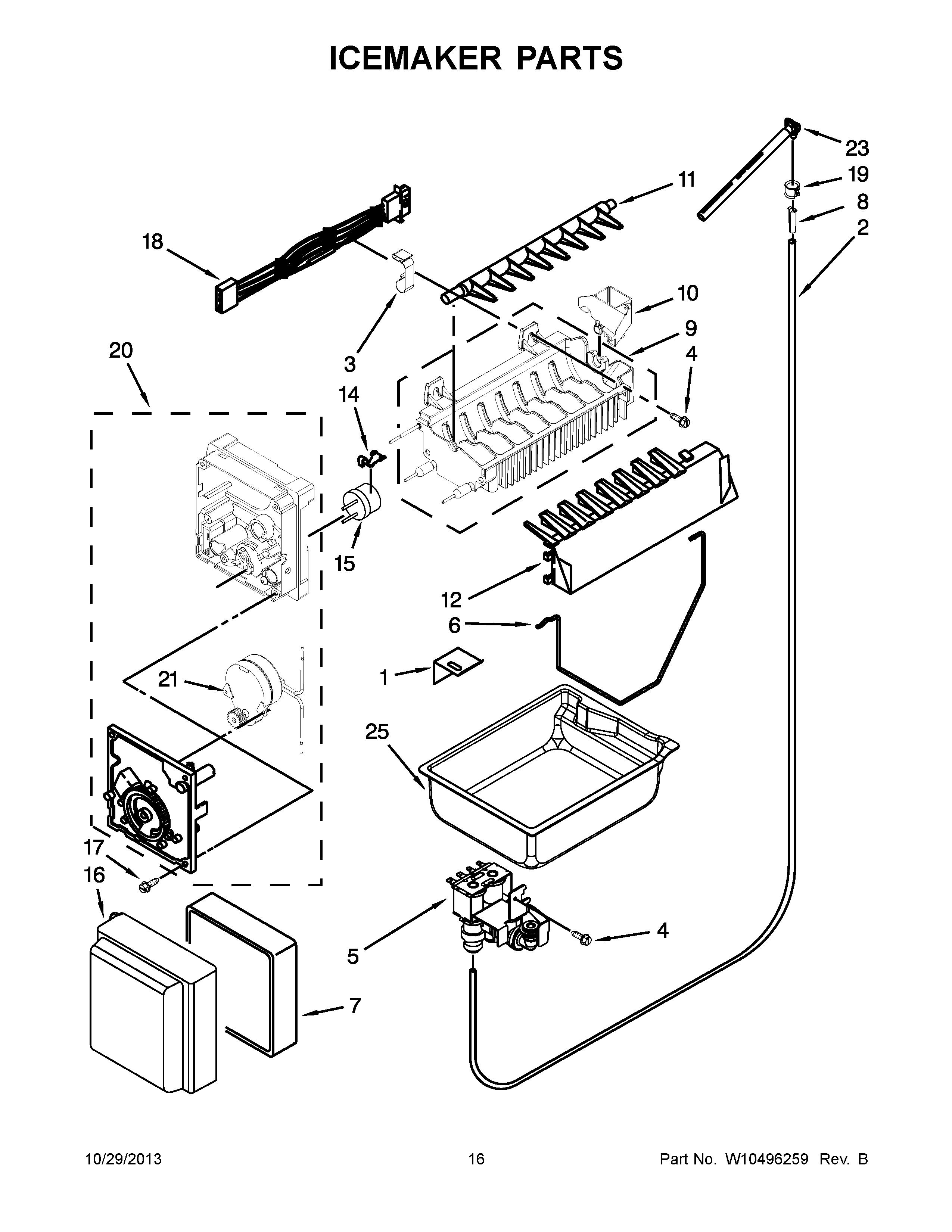 ICEMAKER PARTS

23
19
8
2
11
18
10
9
4
3
20
14
15
12
6
1
21
25
17
16
5
4
7

10/29/2013
16
Part No. W10496259 Rev. B