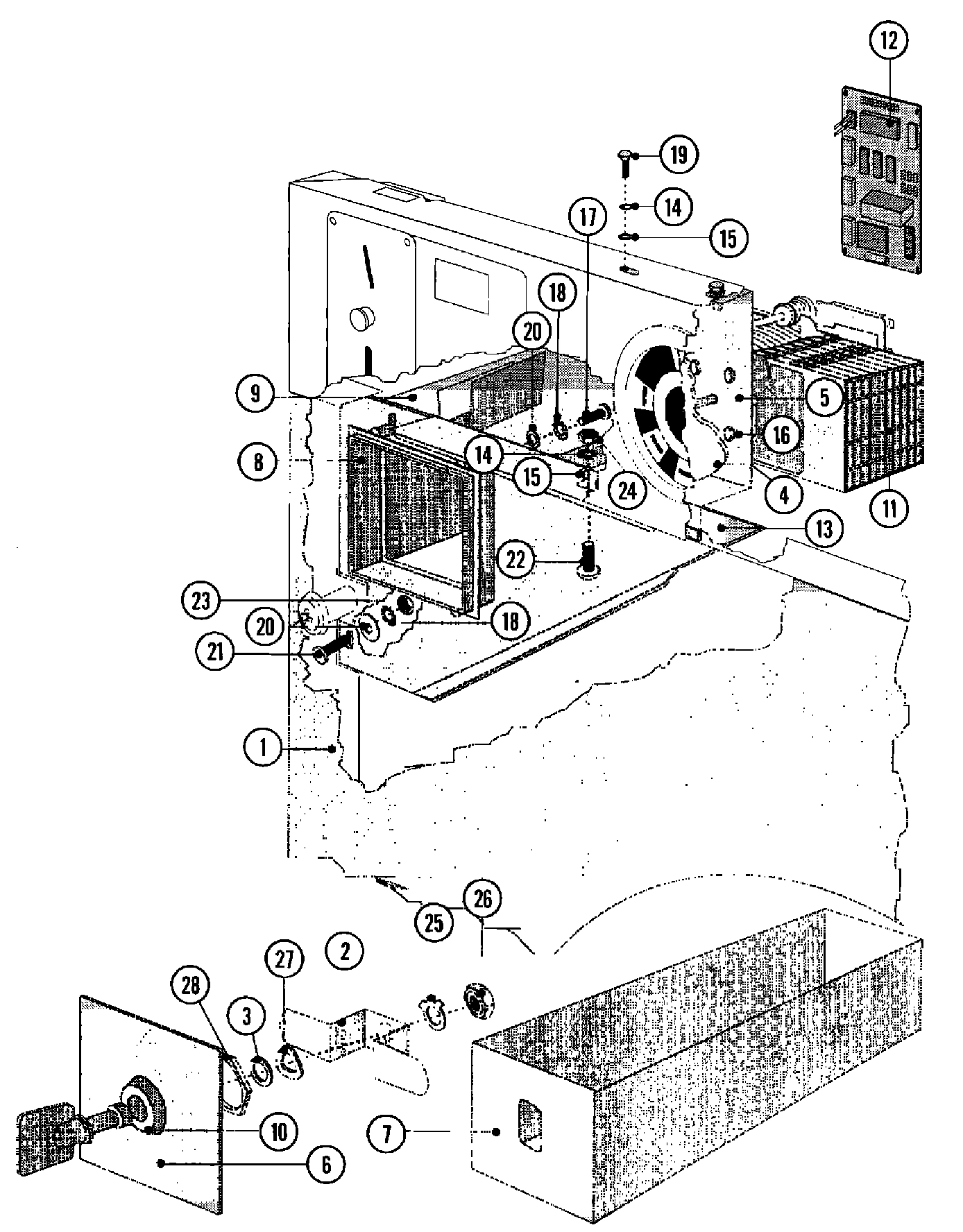 12
19
14
15
17
18
20
9
5
16
8
14
15
24
4
11
13
22
23
20
18
21
1
25
26
2
27
28
3
10
7
6