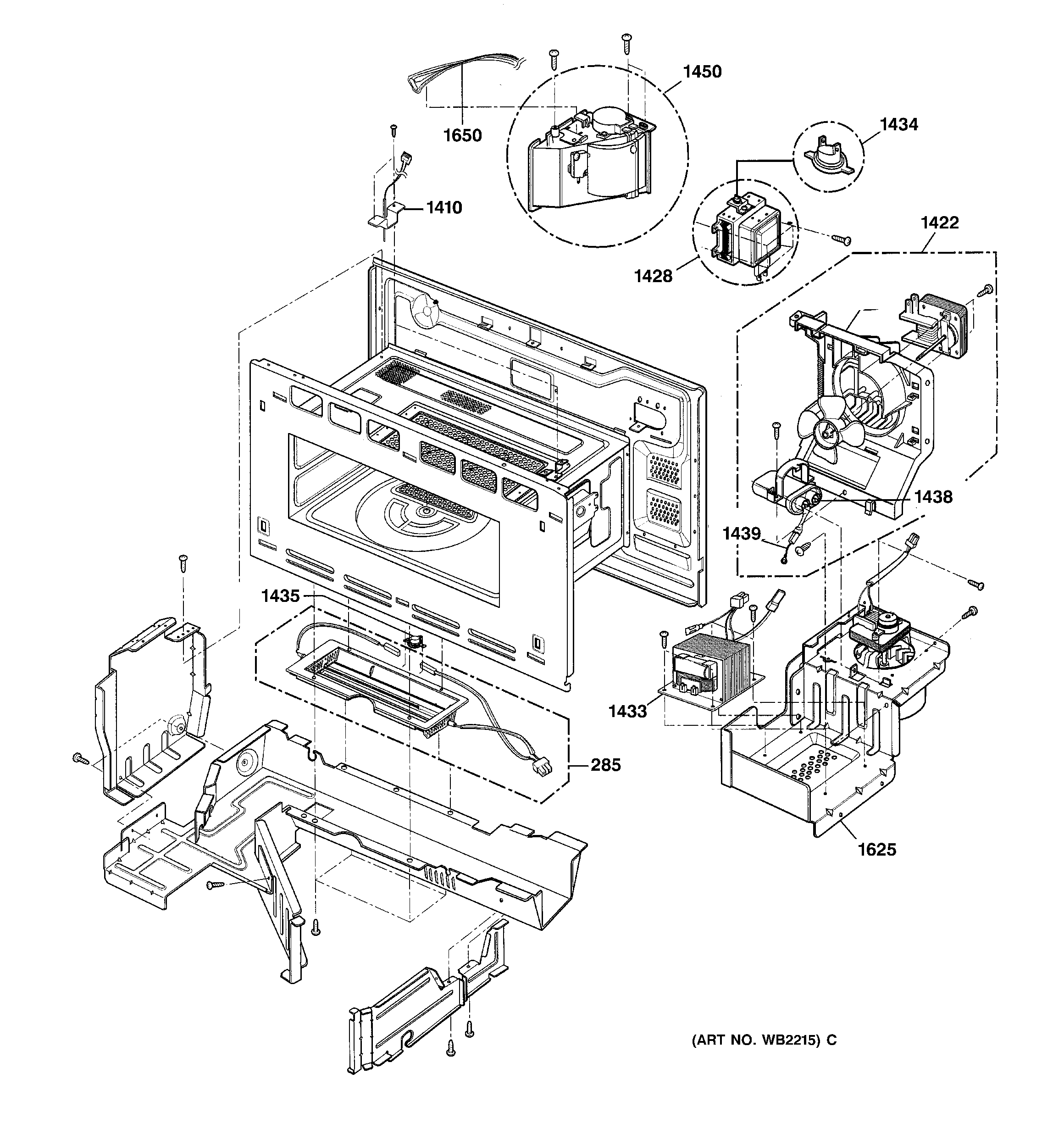 1450
1650
1434
1410
1422
1428
1438
1439
1435
1433
285
1625
(ART NO. WB2215) C