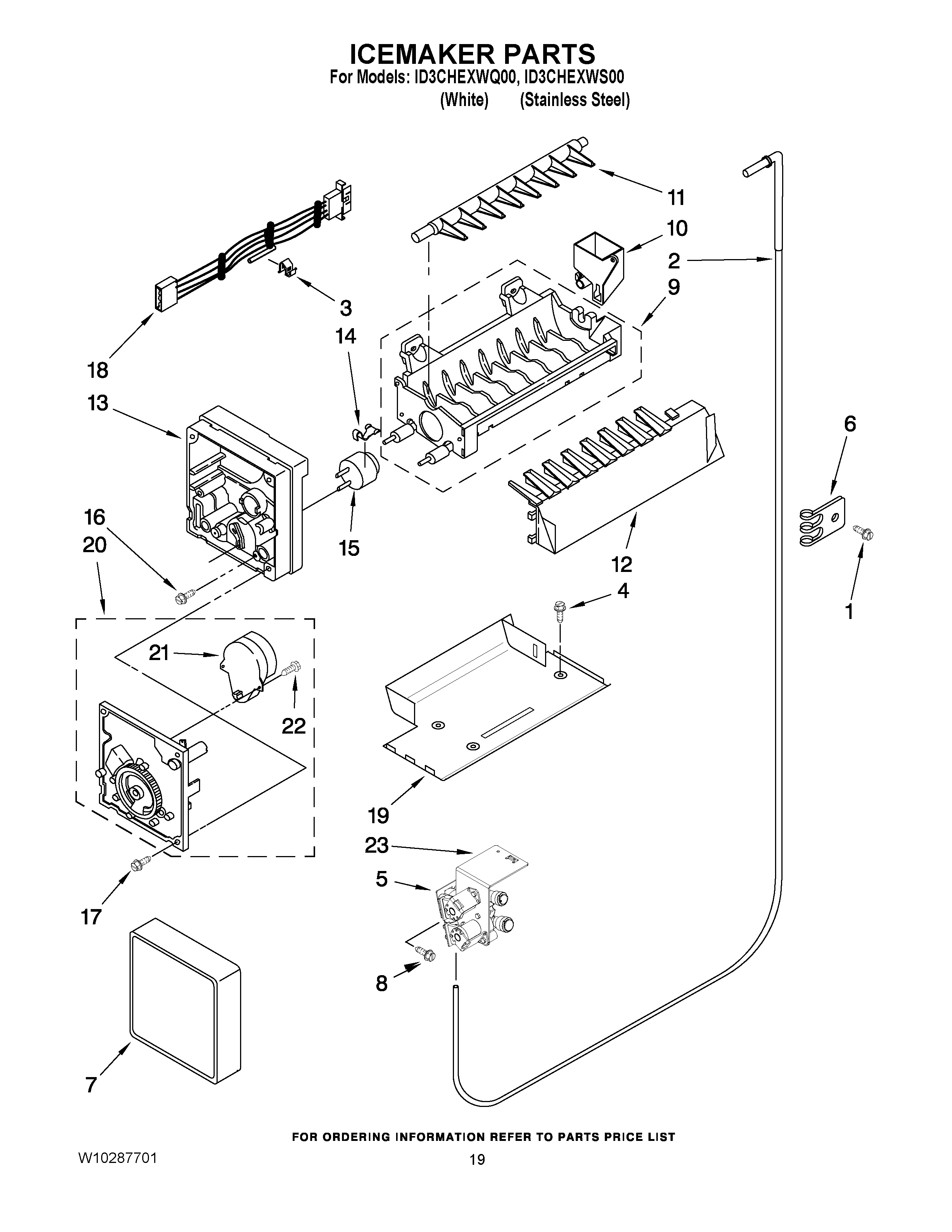 ICEMAKER PARTS
For Models: ID3CHEXWQ00, ID3CHEXWS00
(White) (Stainless Steel)

11
10
2
9
3
14
18
13
6
16
20
15
12
4
1
21
22
19
23
5
17
8
7

FOR ORDERING INFORMATION REFER TO PARTS PRICE LIST

W10287701

19