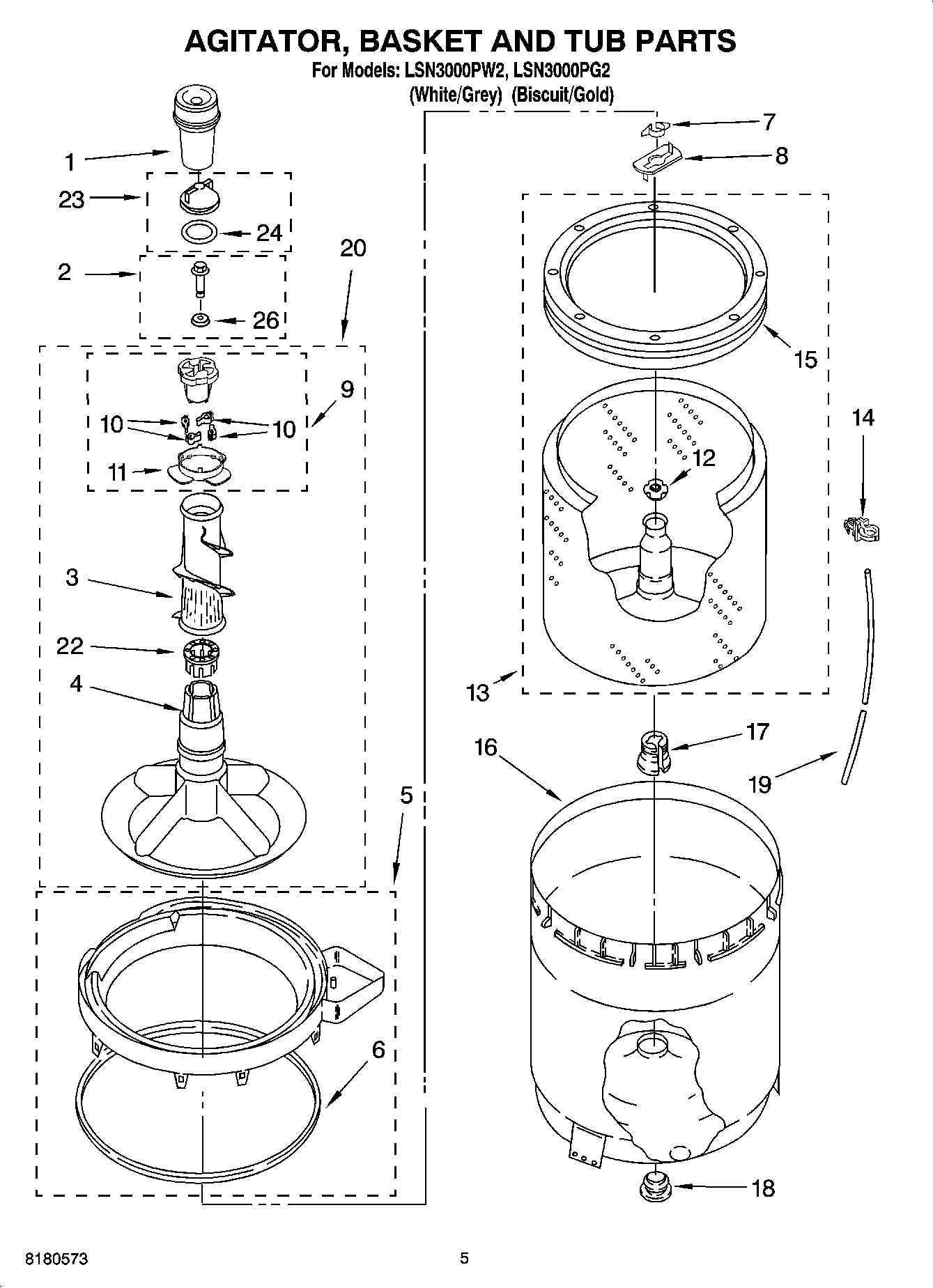 AGITATOR, BASKET AND TUB PARTS
For Models: LSN3000PW2, LSN3000PG2
(White/Grey) (Biscuit/Gold)

1
23
24
2
26
20
9
10
10
11
3
22
4
5
6
7
8
15
14
12
13
17
16
19
18

8180573
5