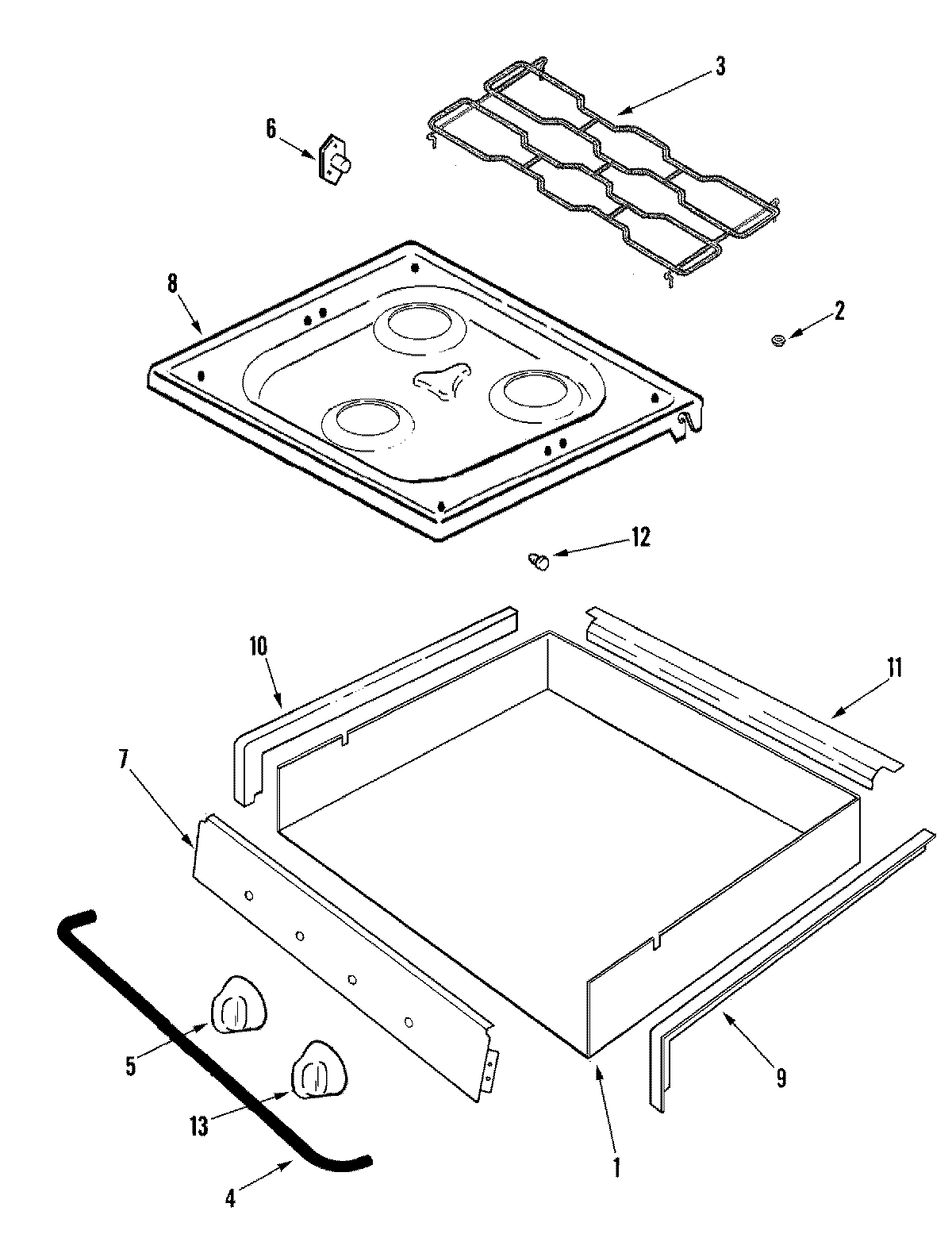 3
6
8
2
12
10
11
7
5
13
4
1
9