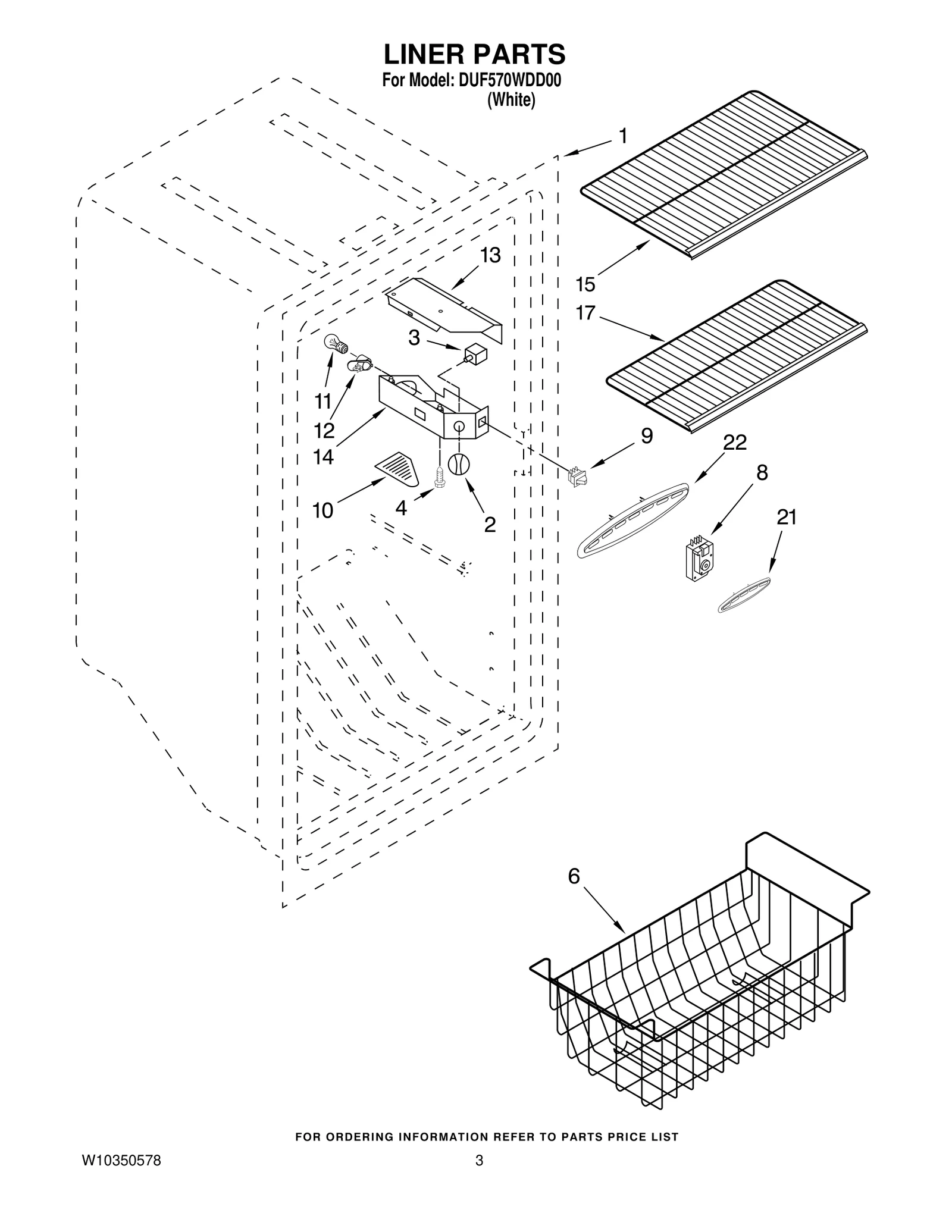 LINER PARTS
For Model: DUF570WDD00
(White)

1
13
15
17
3
11
12
14
9
22
8
10
4
2
21
6

FOR ORDERING INFORMATION REFER TO PARTS PRICE LIST

W10350578

3