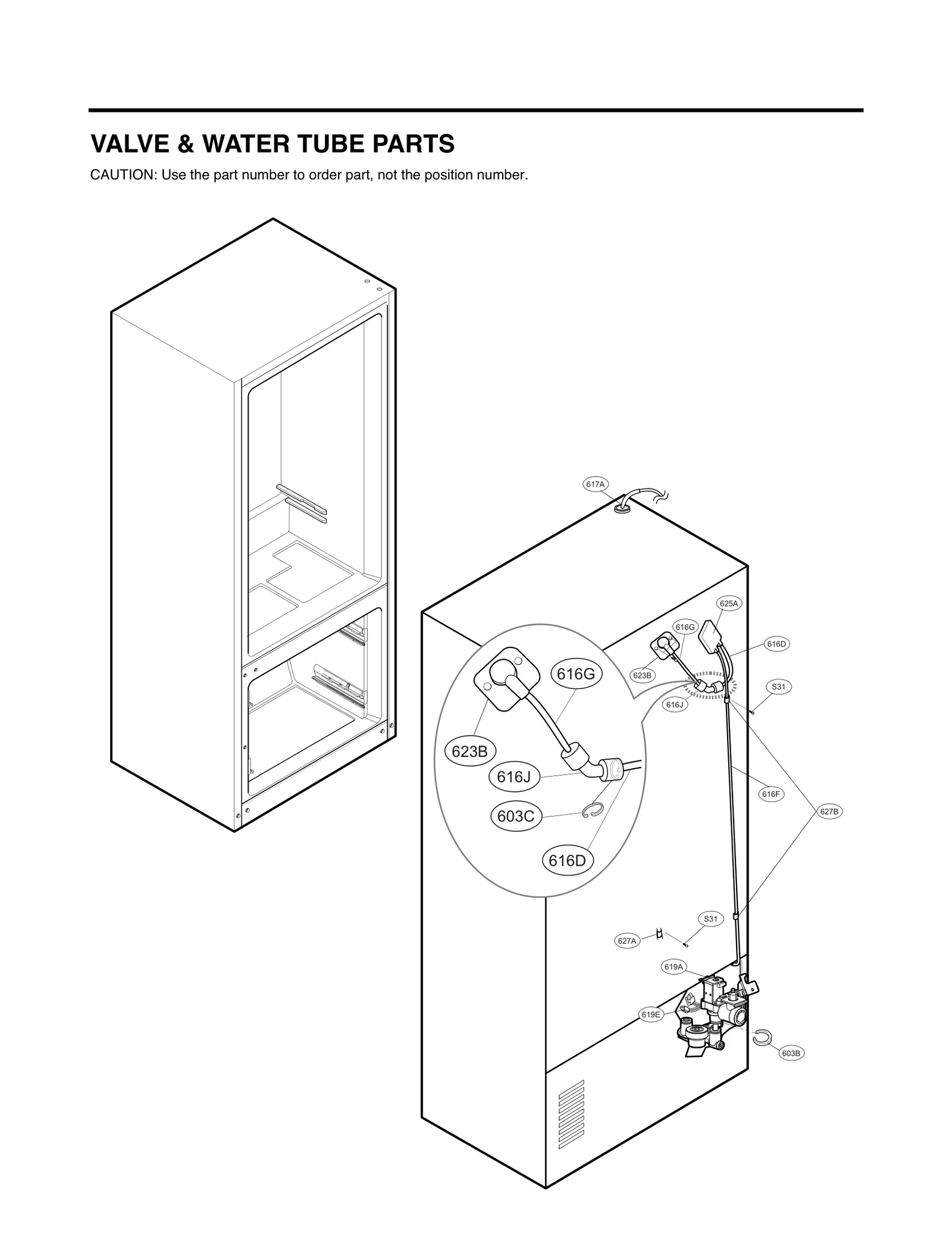 VALVE & WATER TUBE PARTS

CAUTION: Use the part number to order part, not the position number.

617A

625A

616G

616D

623B

S31

616J

616G

623B

616J

603C

616D

616F

627B

S31

627A

619A

619E

603B