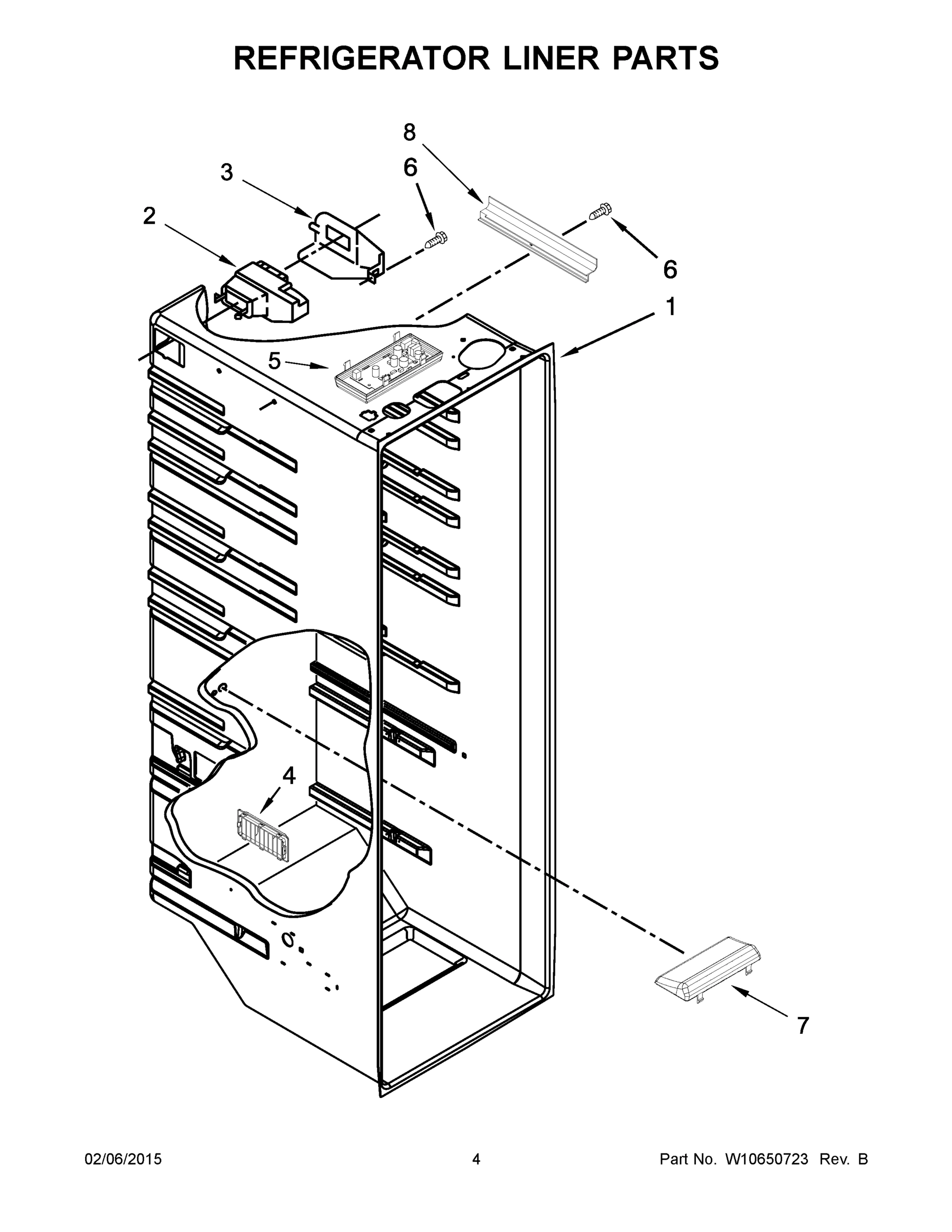 REFRIGERATOR LINER PARTS

8
3
6
2
6
1
5
4
7

02/06/2015
4
Part No. W10650723 Rev. B