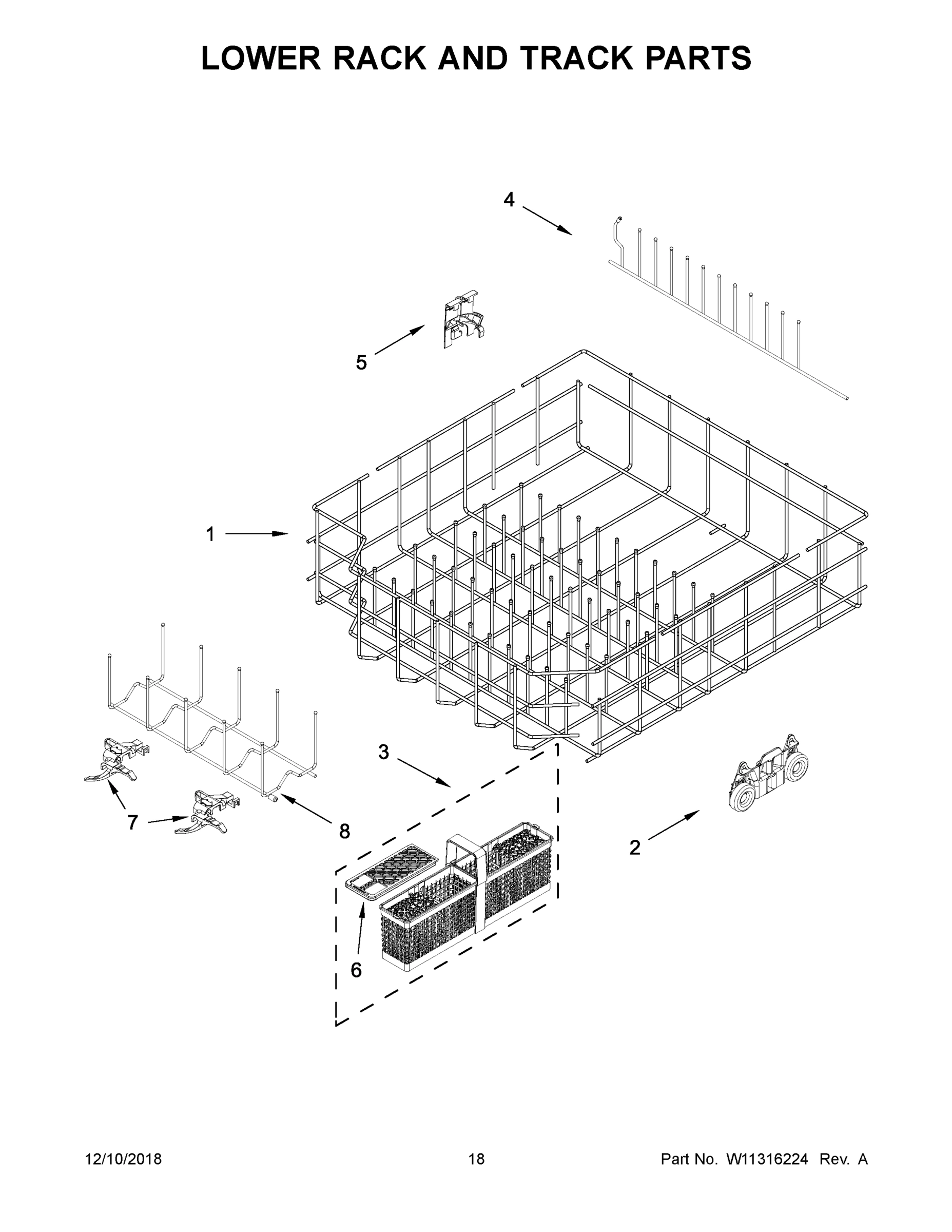 LOWER RACK AND TRACK PARTS

4

5

1

3

7

8

2

6

12/10/2018

18

Part No. W11316224 Rev. A