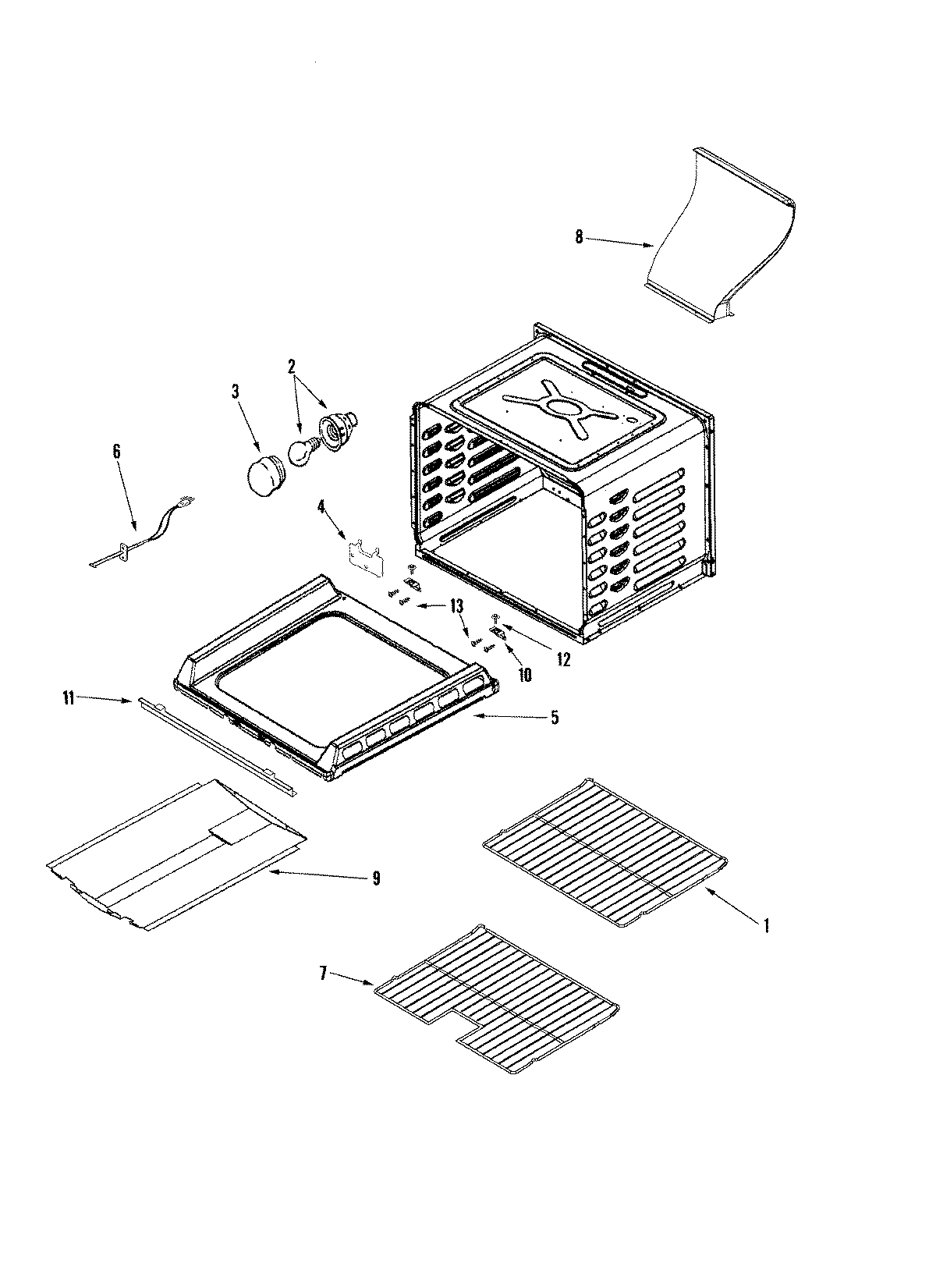 8

2

3

6

4

13

12

10

11

5

9

1

7