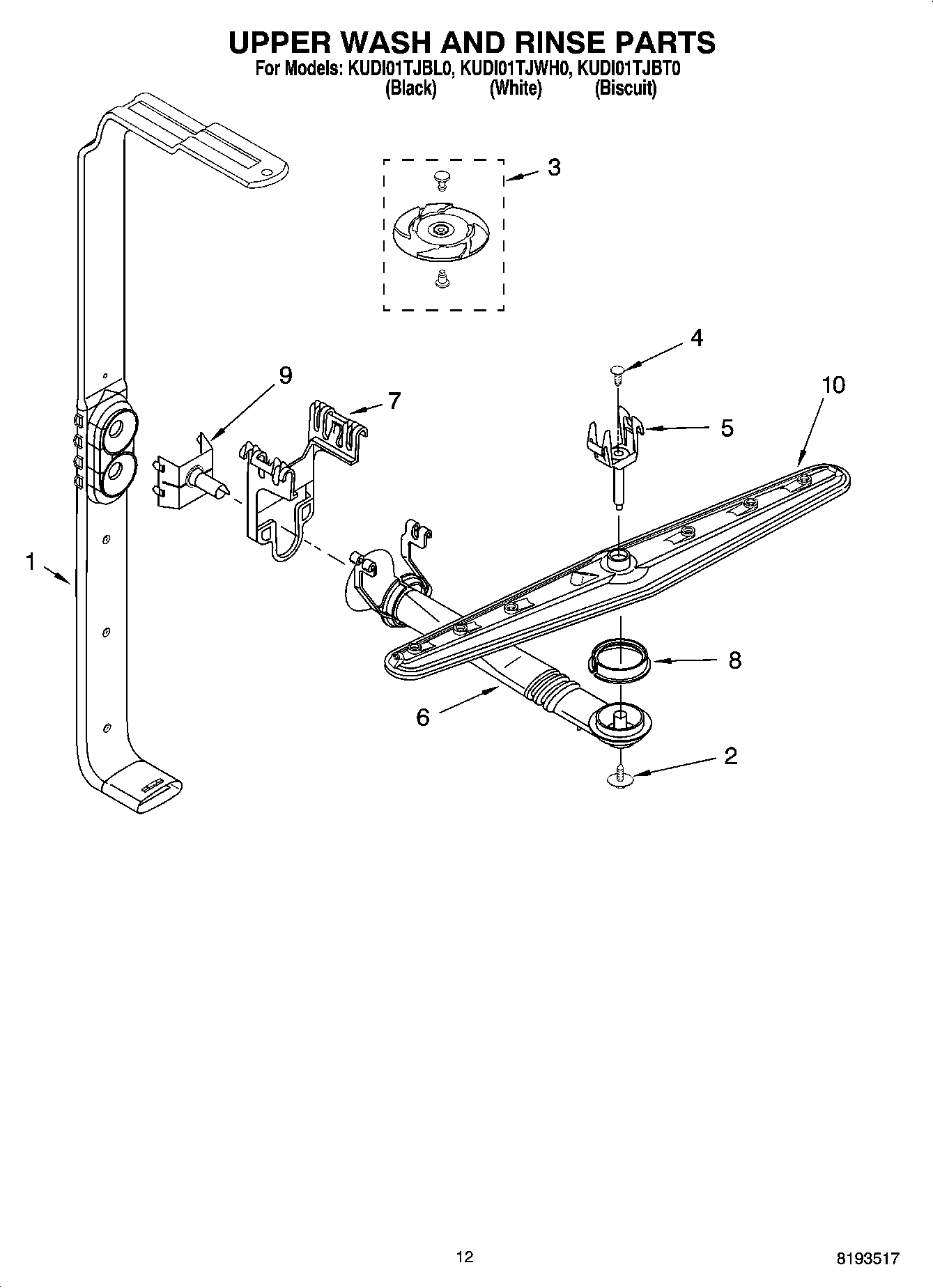 UPPER WASH AND RINSE PARTS
For Models: KUDI01TJBL0, KUDI01TJWH0, KUDI01TJBT0
(Black) (White) (Biscuit)

3

4

9

7

10

5

1

8

6

2

12

8193517