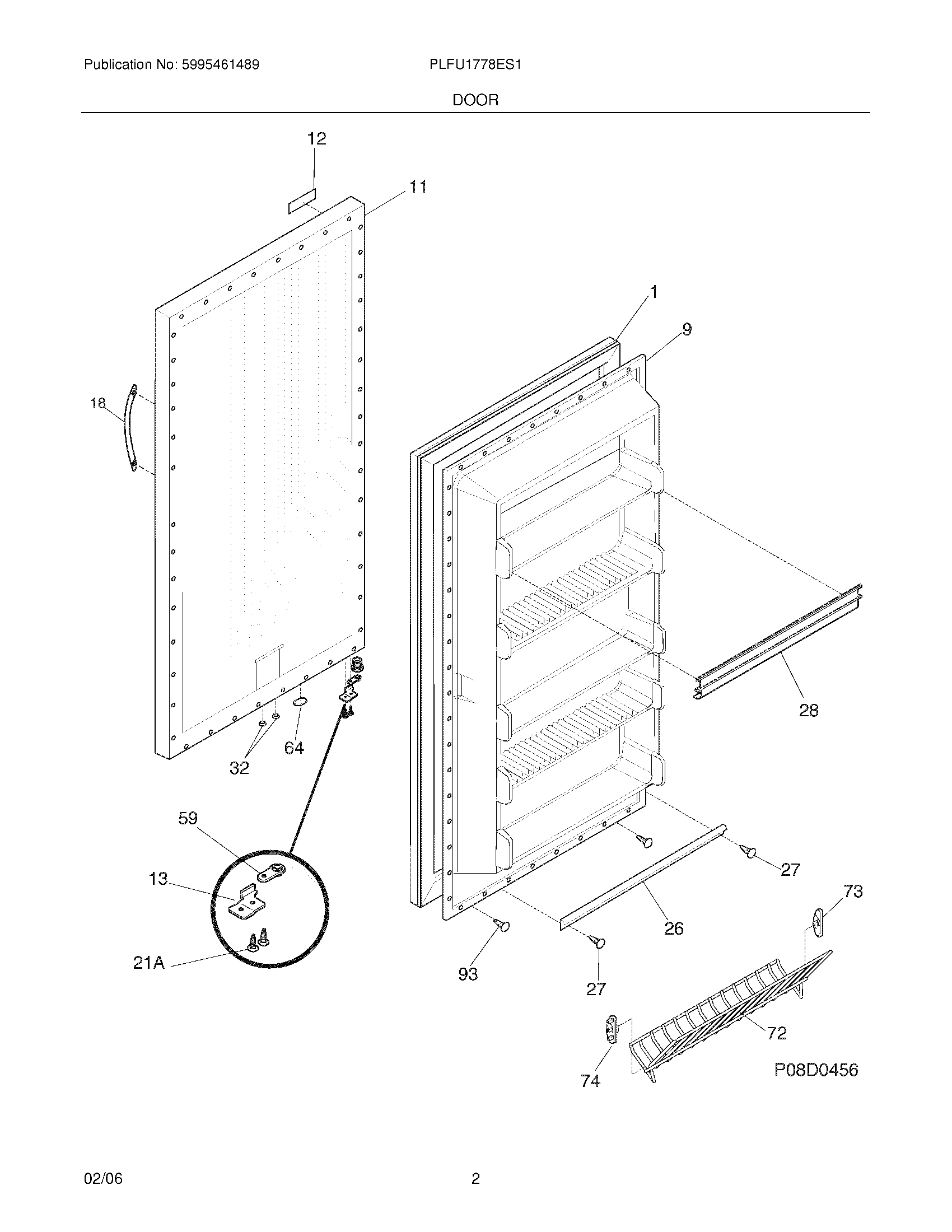 Publication No: 5995461489

PLFU1778ES1

DOOR

12

11

1

9

18

28

32

64

59

13

21A

27

73

26

93

27

72

74

P08D0456

02/06

2