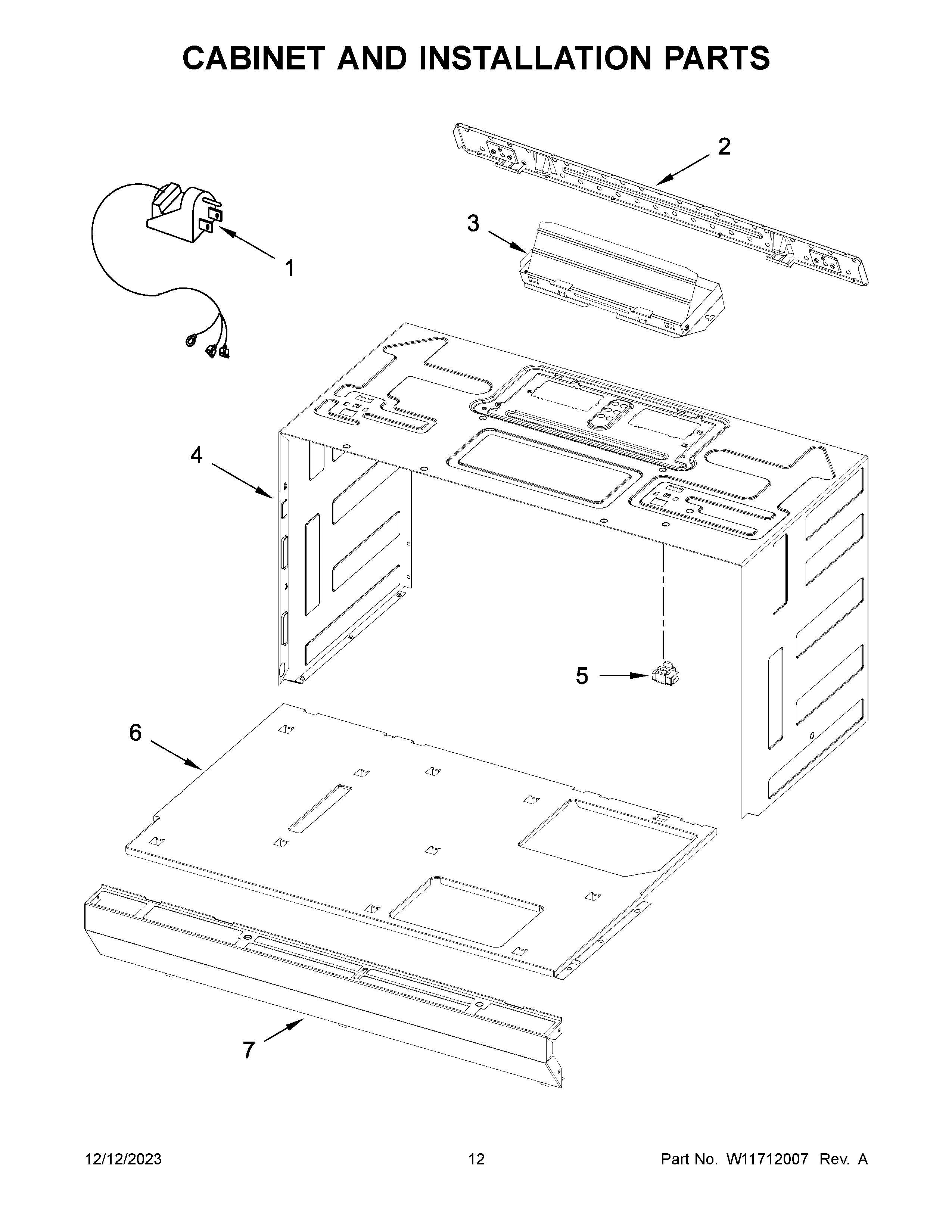 CABINET AND INSTALLATION PARTS

2

3

1

4

5

6

7

12/12/2023

12

Part No. W11712007 Rev. A