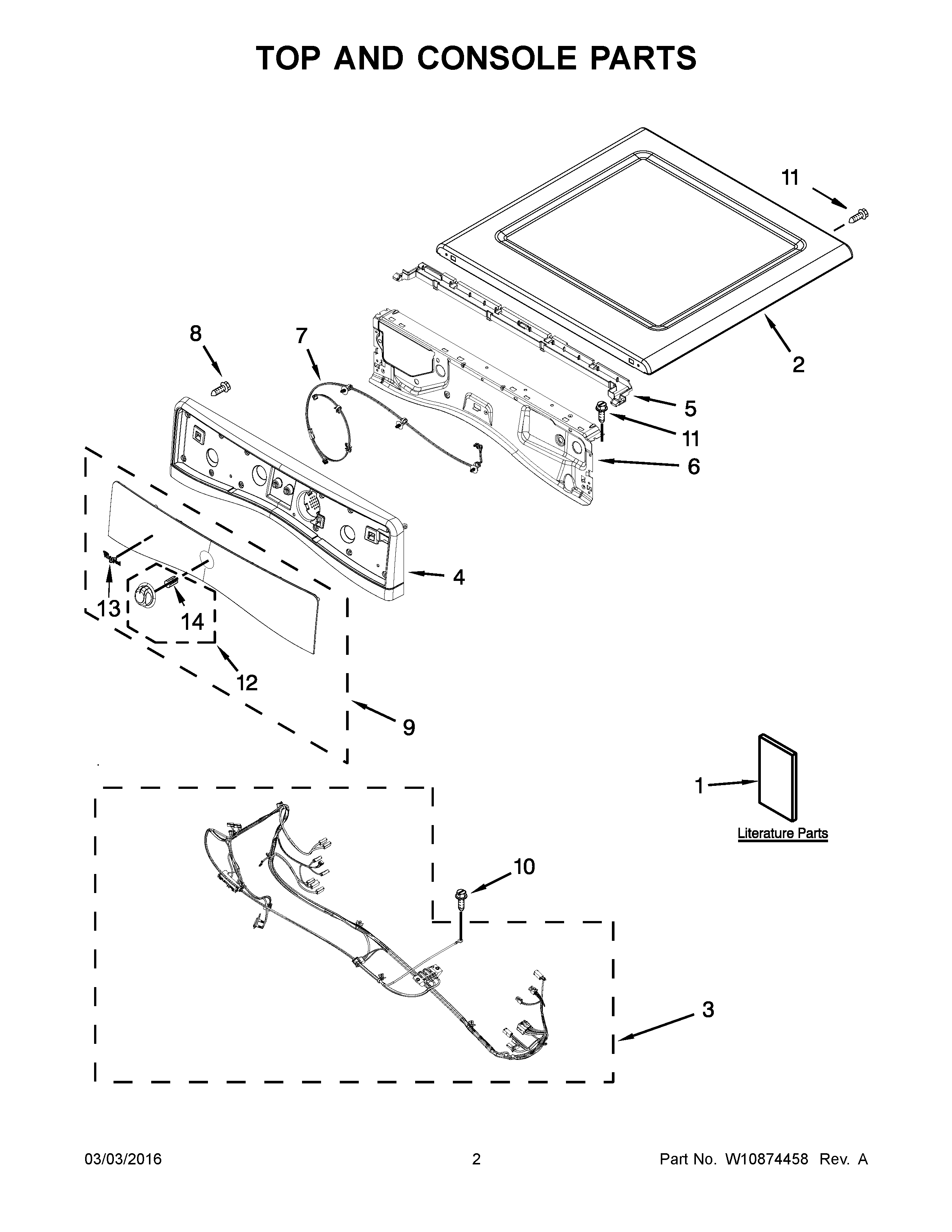 TOP AND CONSOLE PARTS

11

8

7

2

5

11

6

4

13

14

12

9

1

Literature Parts

10

3

03/03/2016

2

Part No. W10874458 Rev. A