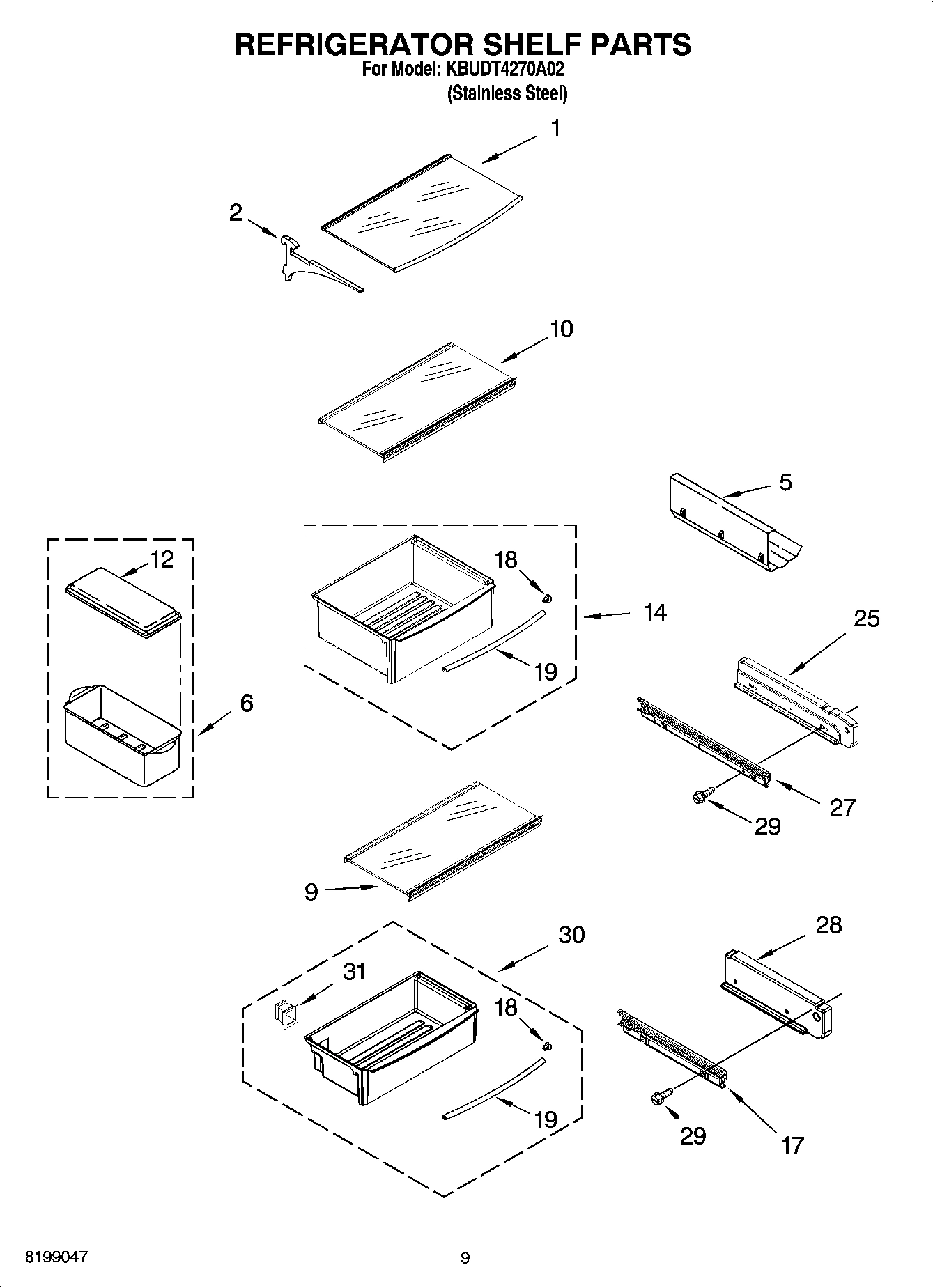 REFRIGERATOR SHELF PARTS
For Model: KBUDT4270A02
(Stainless Steel)

1
2
10
5
12
18
14
25
19
6
27
29
9
30
28
31
18
19
29
17

8199047
9