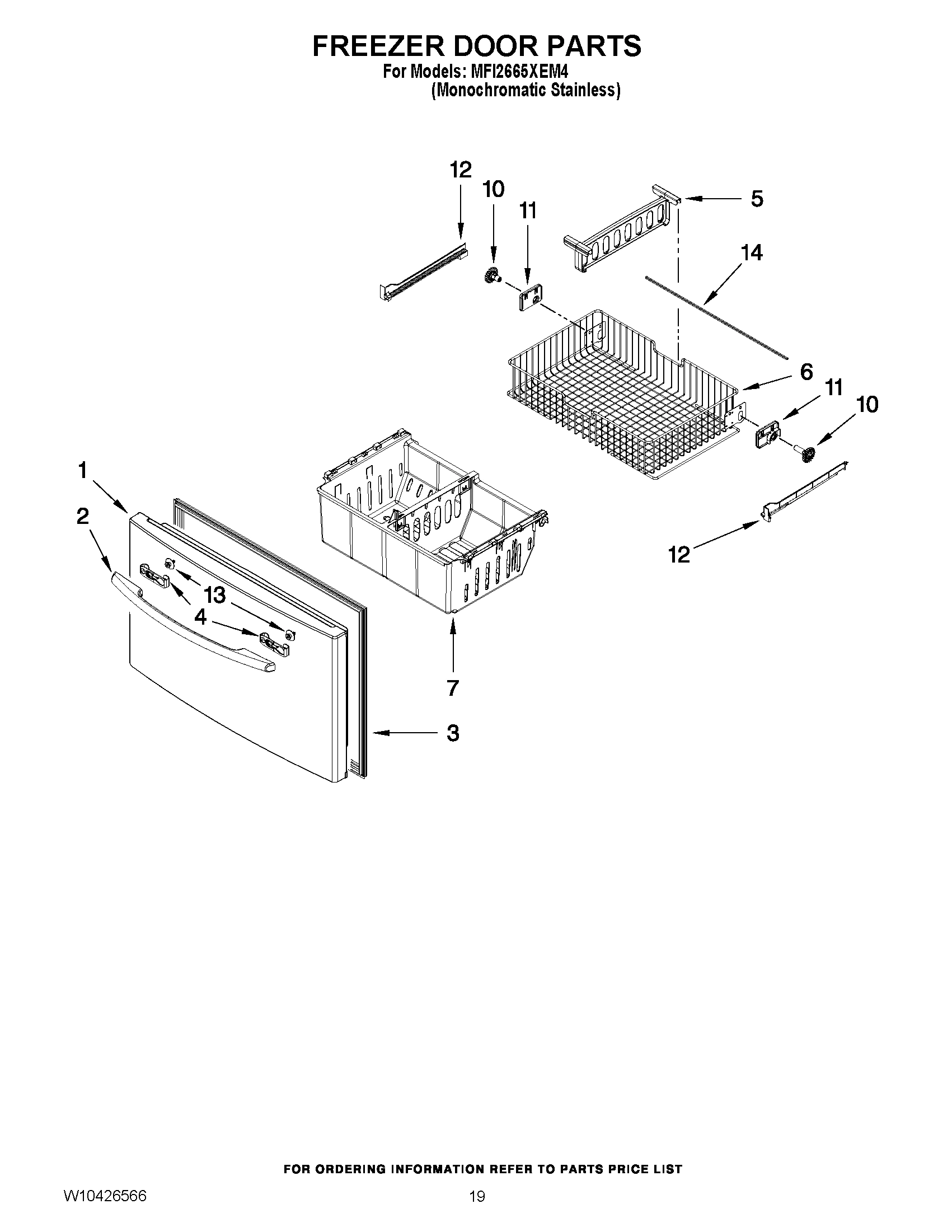 FREEZER DOOR PARTS
For Models: MFI2665XEM4
(Monochromatic Stainless)

12
10
11
5
14
6
11
10
1
2
13
4
7
3
12

FOR ORDERING INFORMATION REFER TO PARTS PRICE LIST

W10426566

19