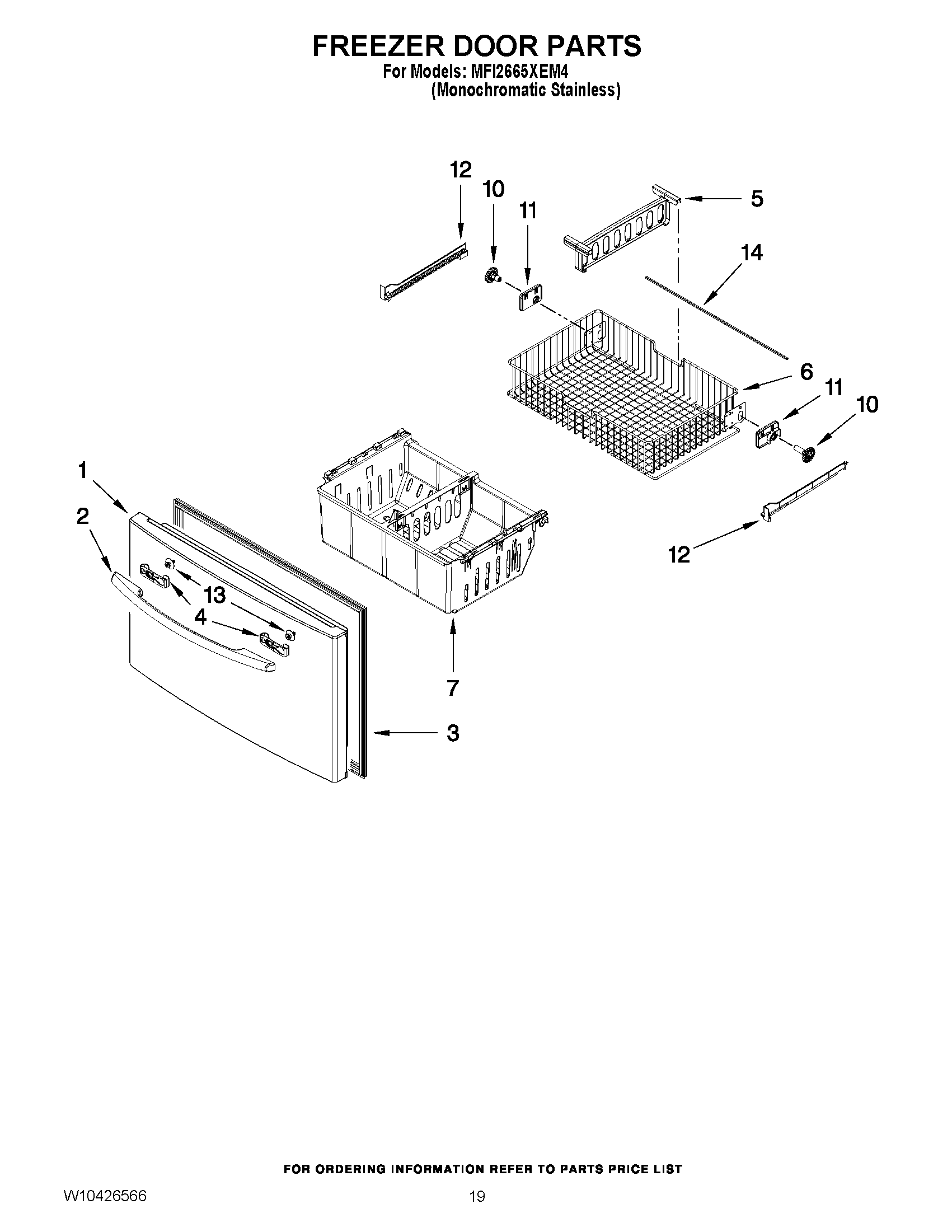 FREEZER DOOR PARTS
For Models: MFI2665XEM4
(Monochromatic Stainless)

12
10
11
5
14
6
11
10
1
2
13
4
7
3
12

FOR ORDERING INFORMATION REFER TO PARTS PRICE LIST

W10426566

19