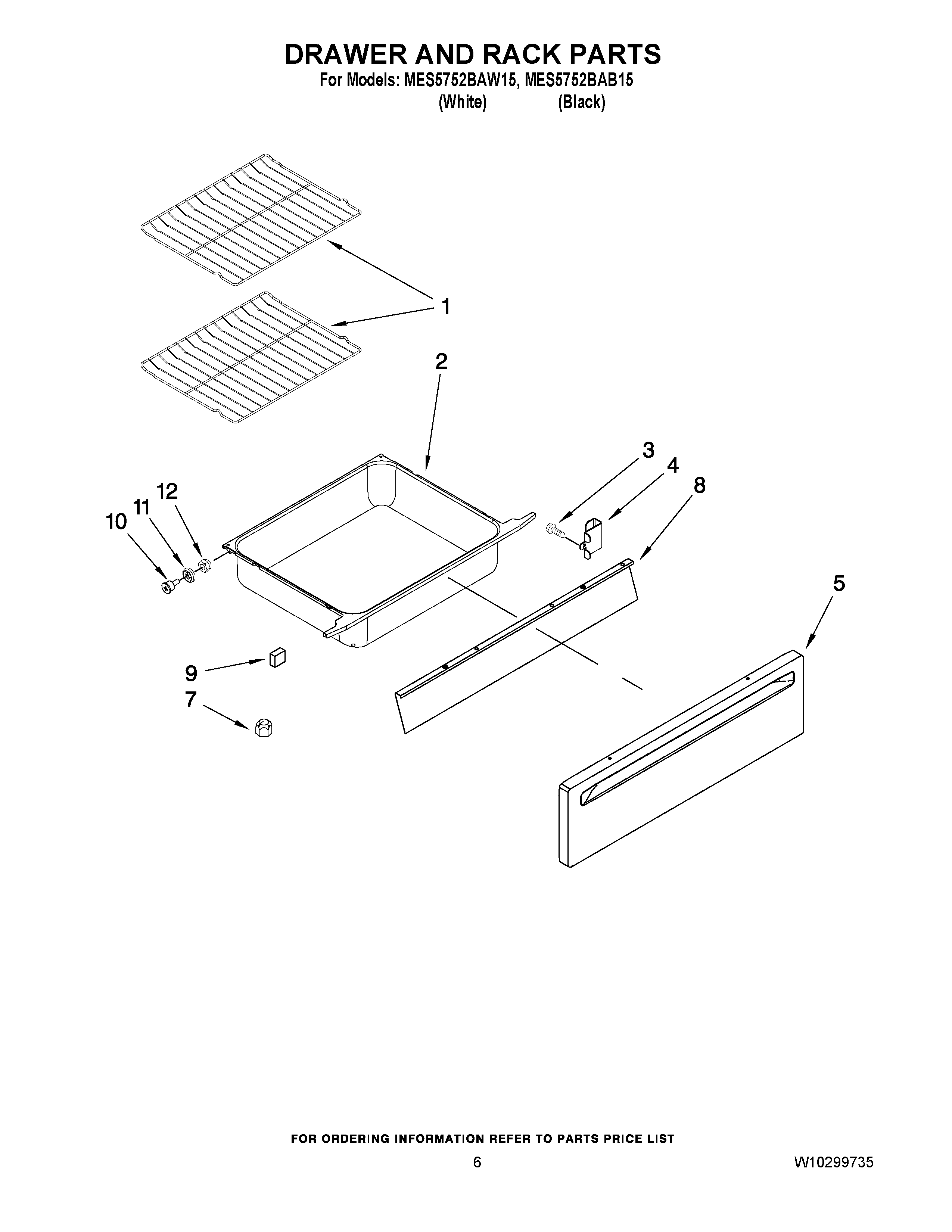 DRAWER AND RACK PARTS
For Models: MES5752BAW15, MES5752BAB15
(White) (Black)

1
2
3
4
8
12
11
10
5
9
7

FOR ORDERING INFORMATION REFER TO PARTS PRICE LIST
6
W10299735