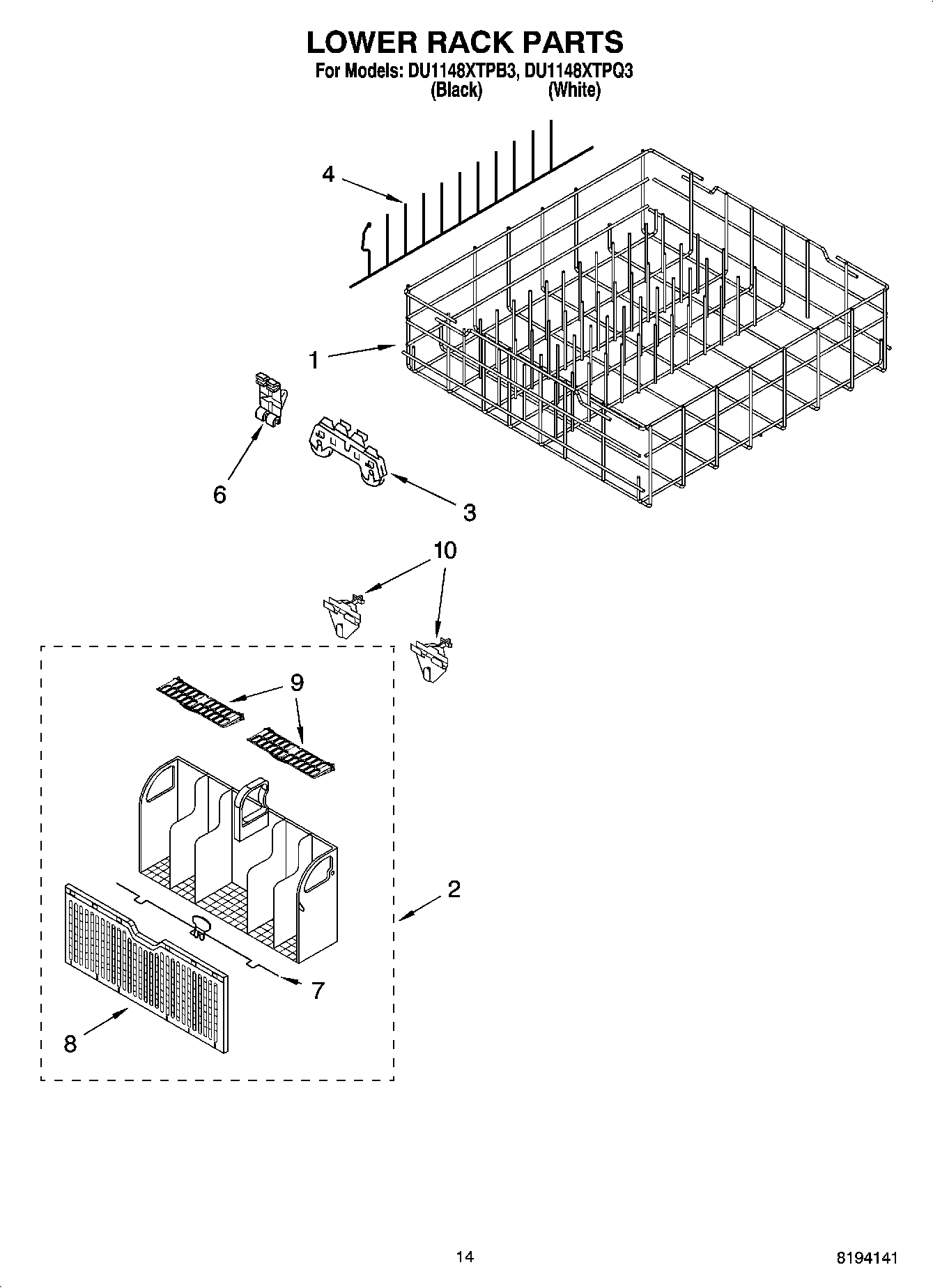 LOWER RACK PARTS
For Models: DU1148XTPB3, DU1148XTPQ3
(Black) (White)

4
1
6
3
10
9
2
7
8

14
8194141