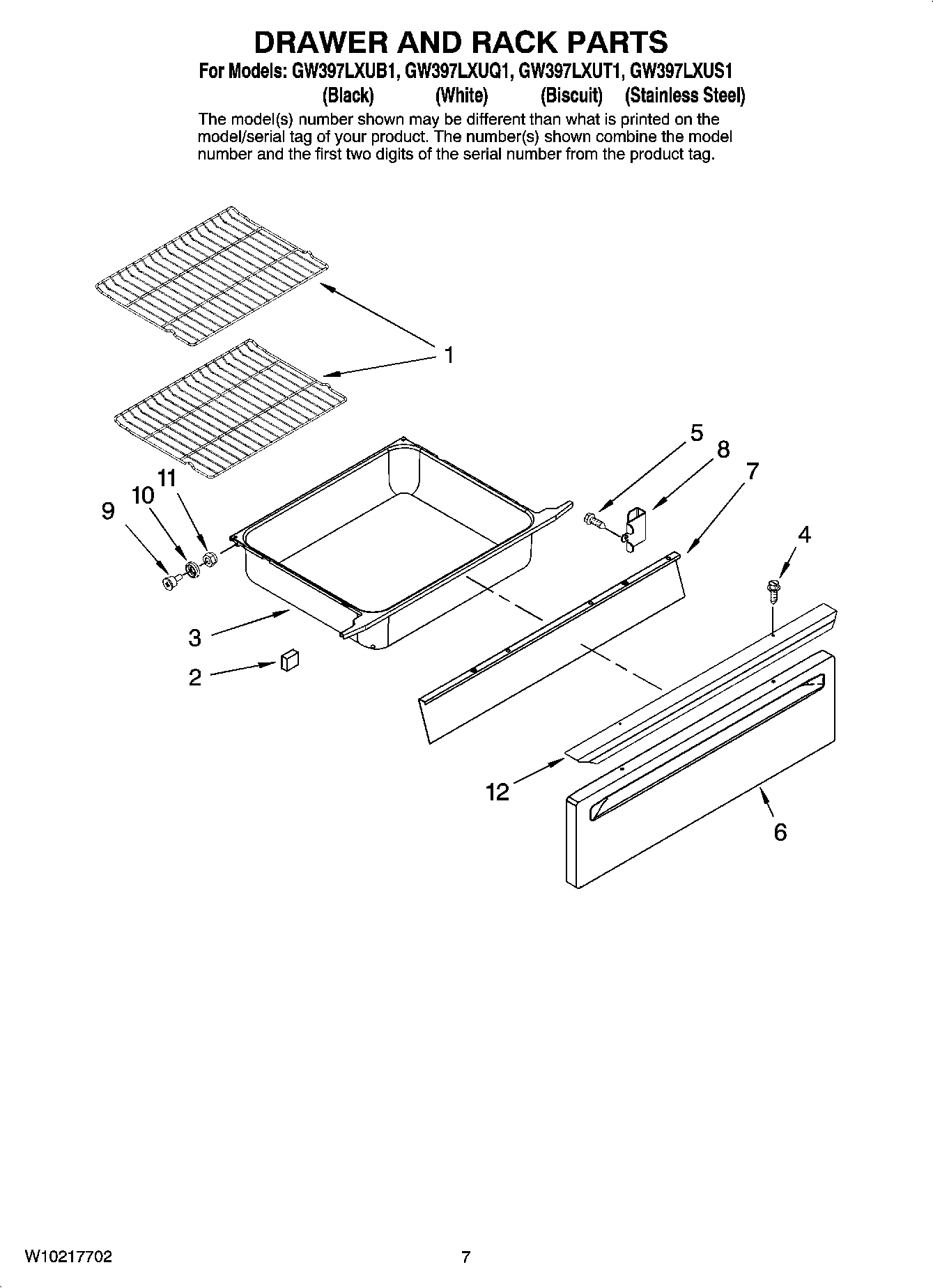 DRAWER AND RACK PARTS

For Models: GW397LXUB1, GW397LXUQ1, GW397LXUT1, GW397LXUS1
(Black) (White) (Biscuit) (Stainless Steel)

The model(s) number shown may be different than what is printed on the model/serial tag of your product. The number(s) shown combine the model number and the first two digits of the serial number from the product tag.

1
5
8
7
11
10
9
4
3
2
12
6

W10217702

7