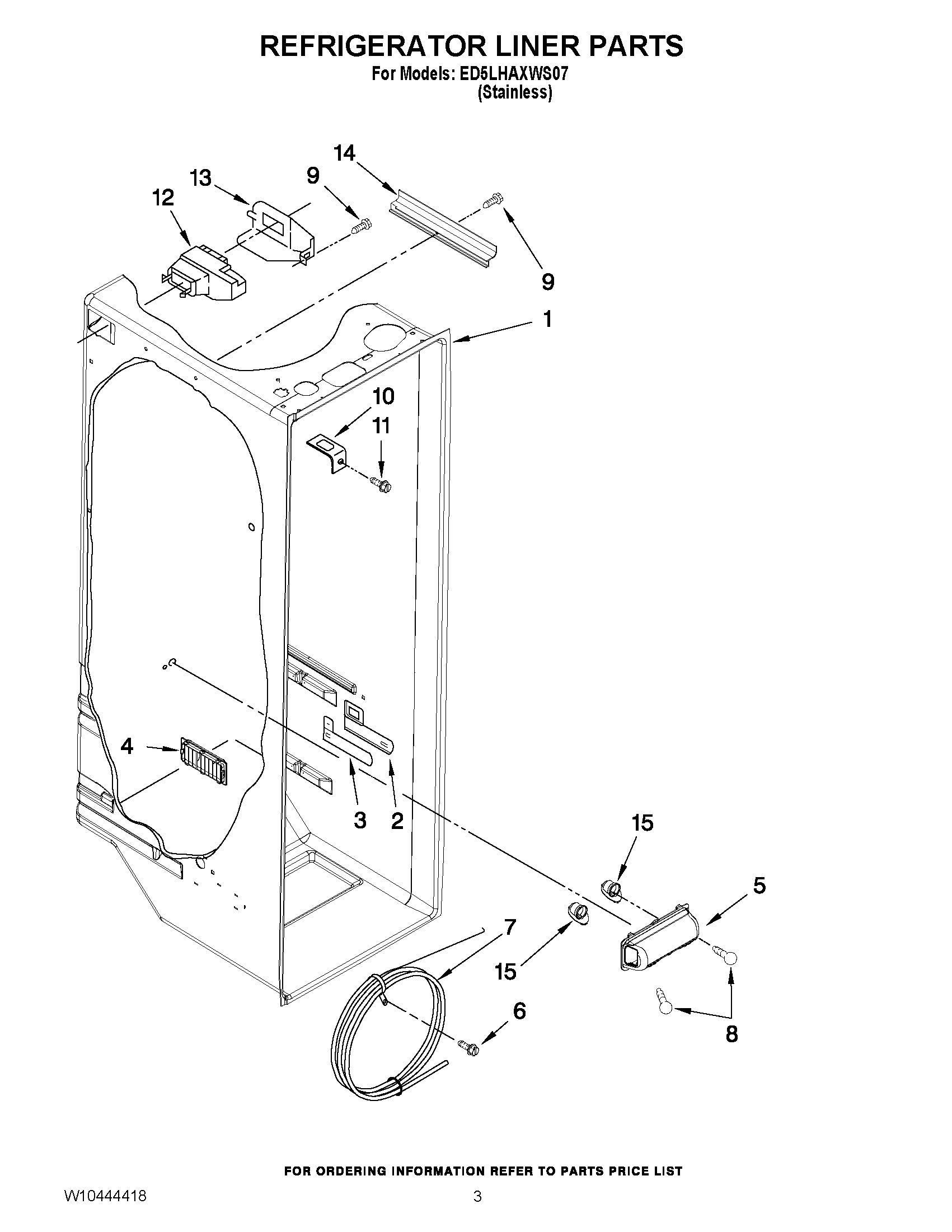 REFRIGERATOR LINER PARTS
For Models: ED5LHAXWS07
(Stainless)

14
13
9
12
9
1
10
11
4
3
2
15
5
7
15
6
8

FOR ORDERING INFORMATION REFER TO PARTS PRICE LIST

W10444418

3