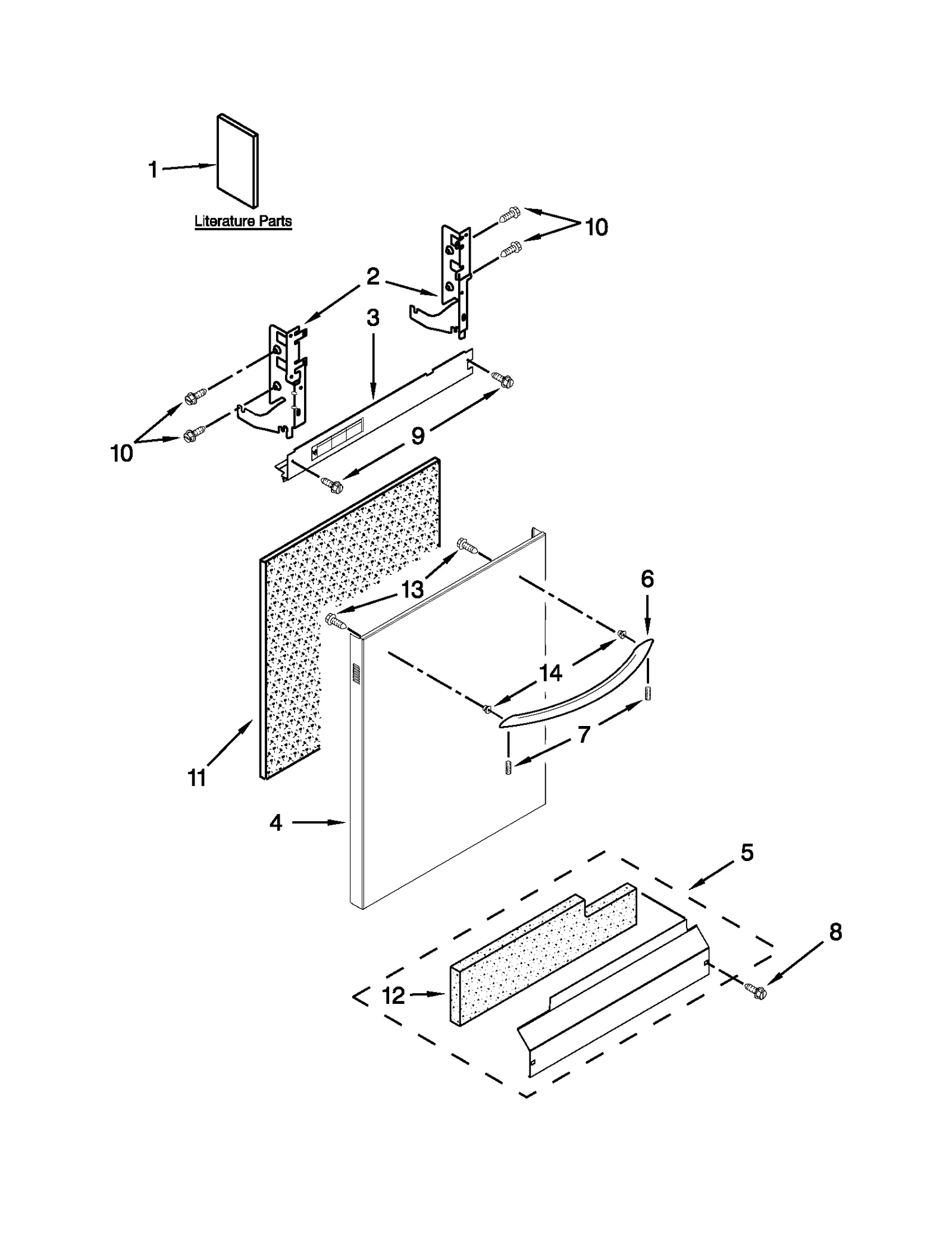 1

Literature Parts

10

2

3

10

9

13

6

14

7

11

4

5

8

12