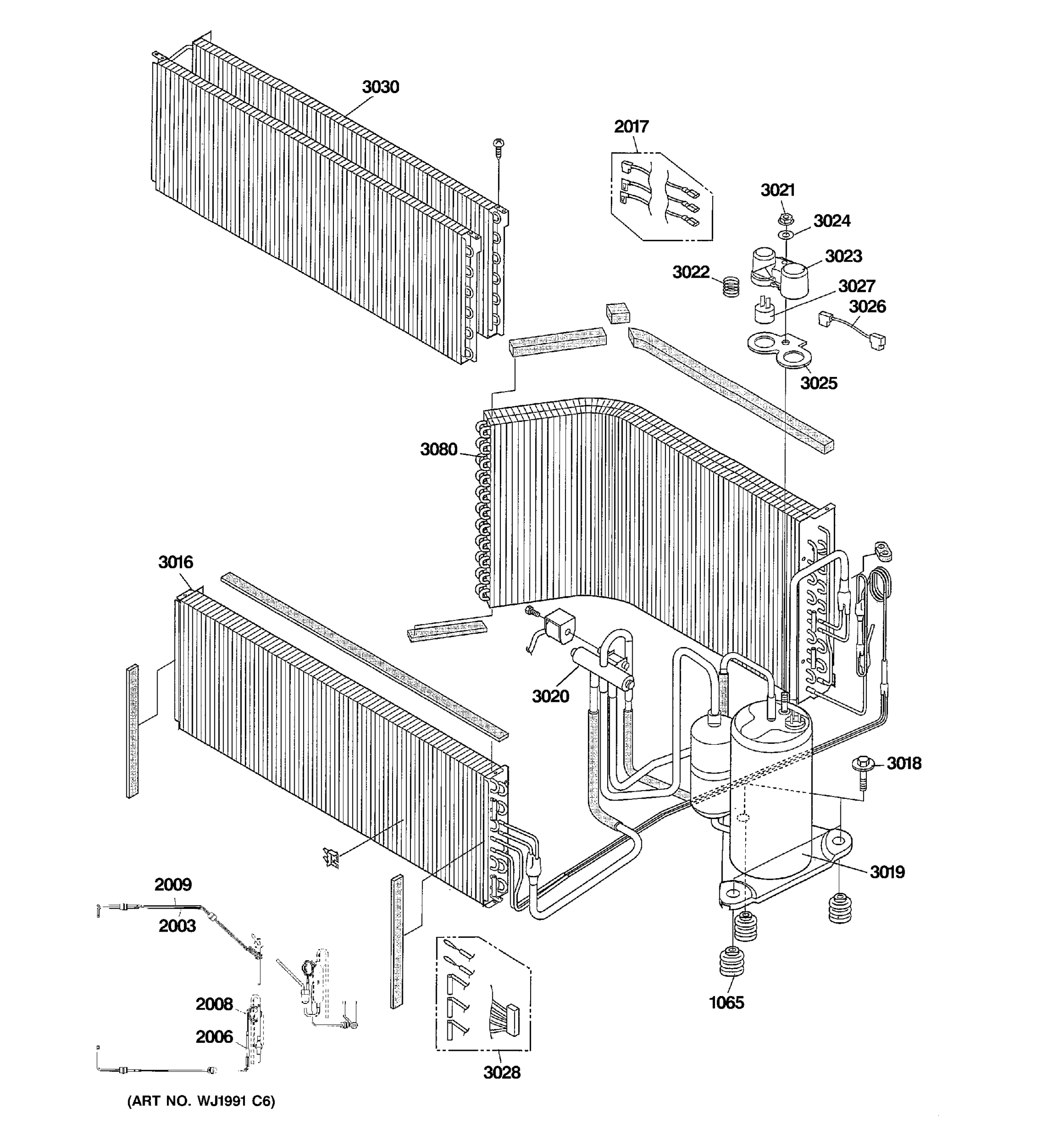 3030

2017

3021

3024

3023

3022

3027

3026

3025

3080

3016

3020

3018

3019

2009

2003

2008

2006

3028

1065

(ART NO. WJ1991 C6)