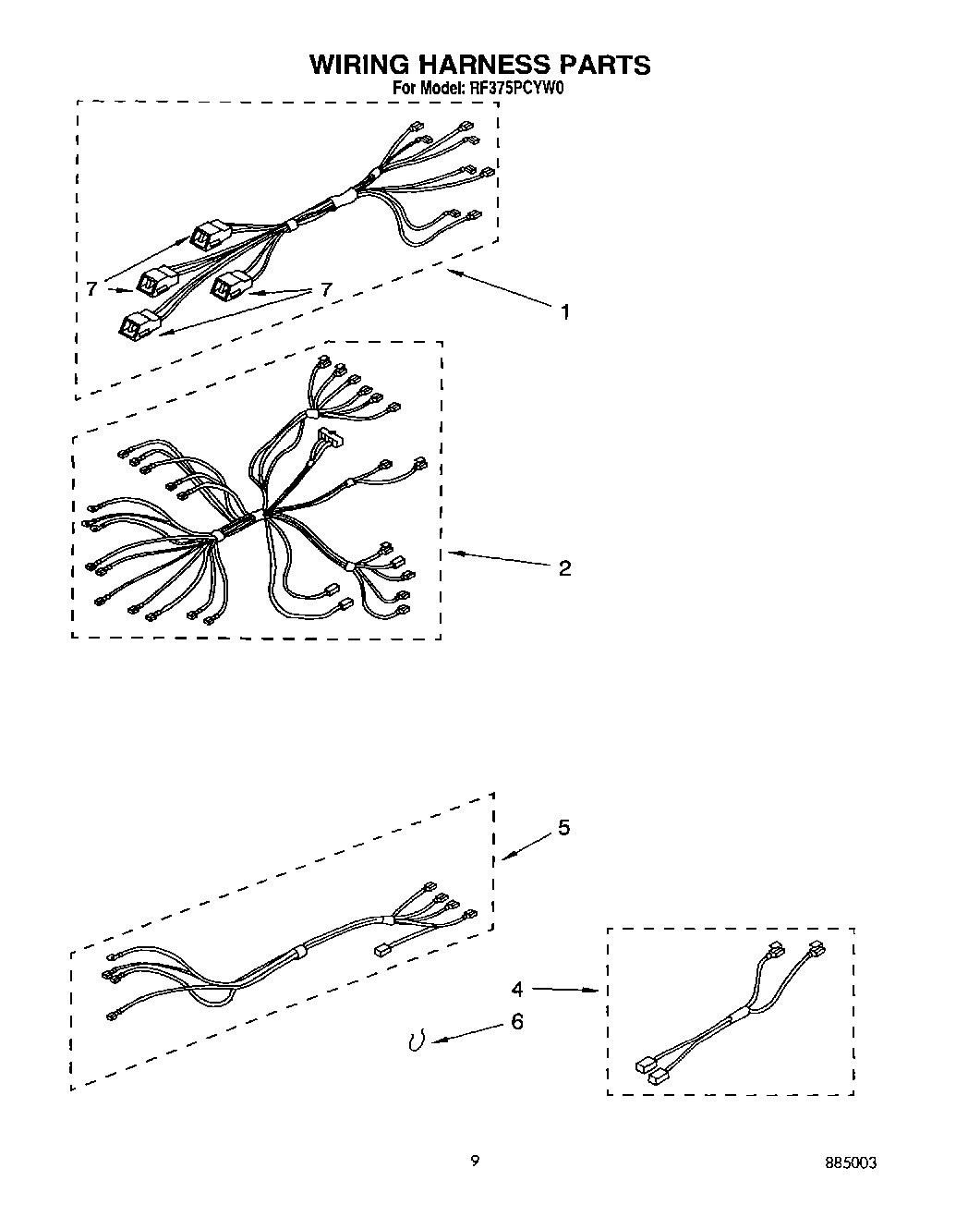 WIRING HARNESS PARTS
For Model: RF375PCYW0

7
7
1
2
5
4
6

9
885003