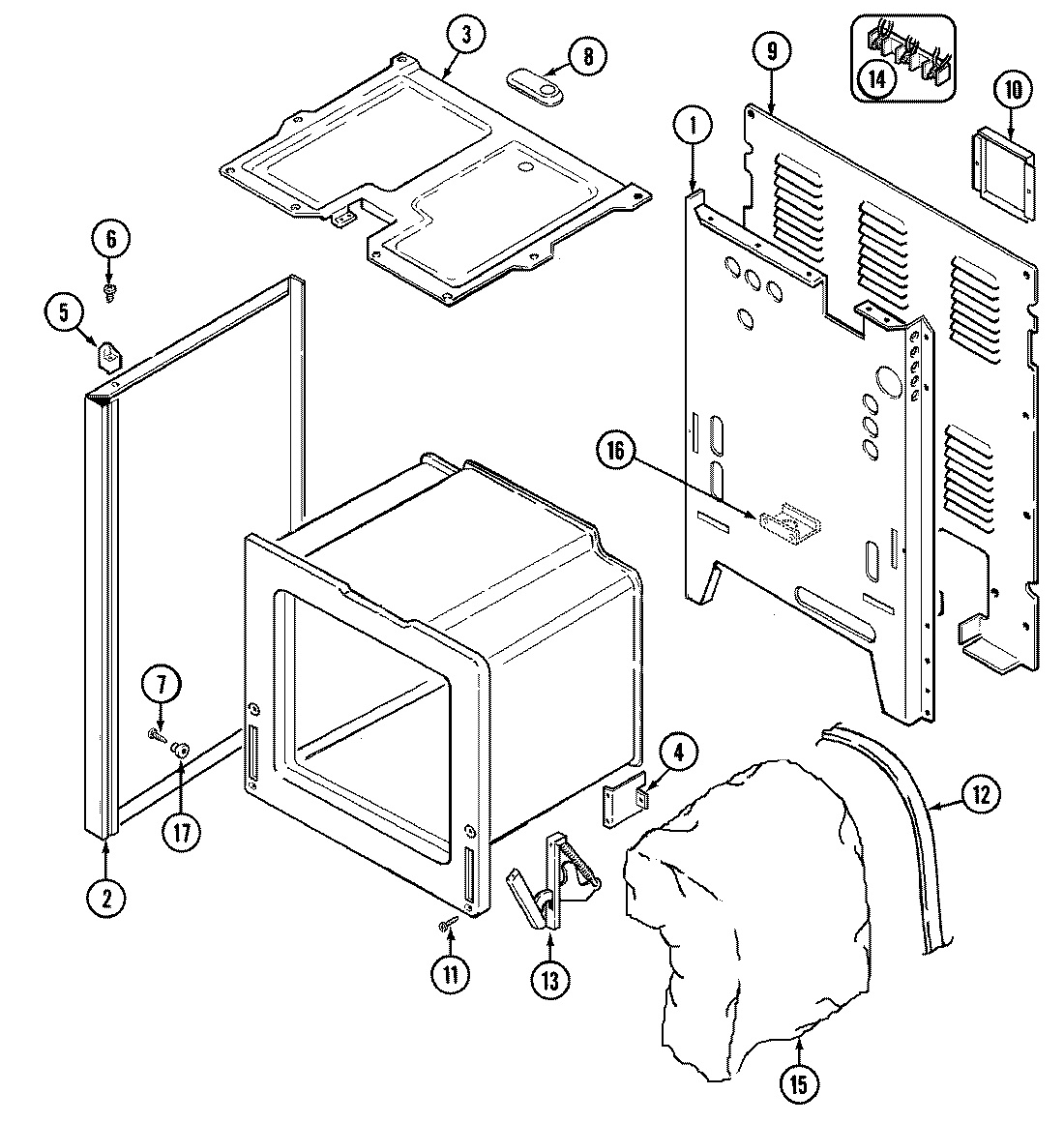 3
8
9
14
10
1
6
5
16
7
17
4
12
2
11
13
15