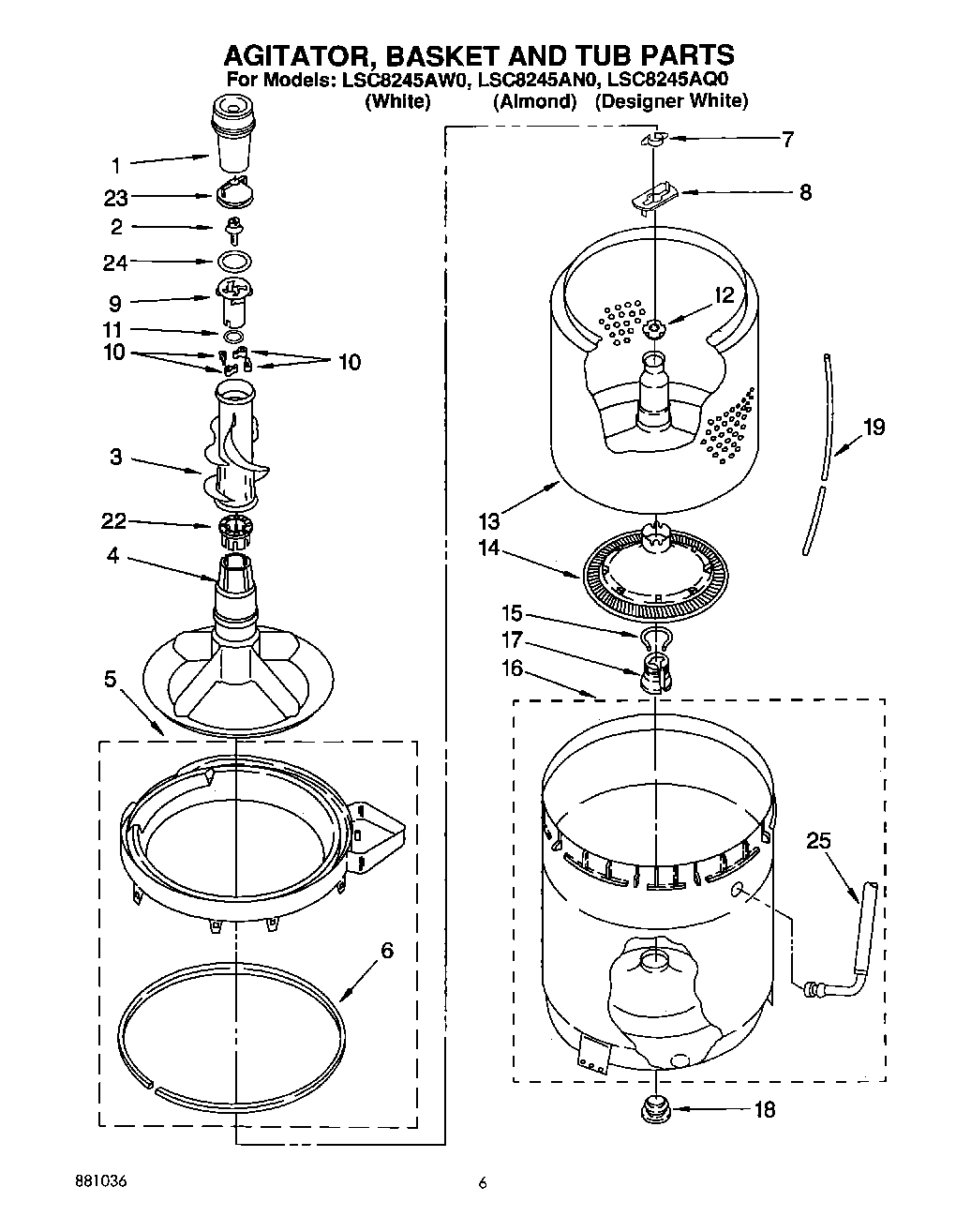 AGITATOR, BASKET AND TUB PARTS
For Models: LSC8245AW0, LSC8245AN0, LSC8245AQ0
(White) (Almond) (Designer White)

1
23
2
24
9
11
10
10
3
22
4
5
6
7
8
12
19
13
14
15
17
16
25
18

881036

6