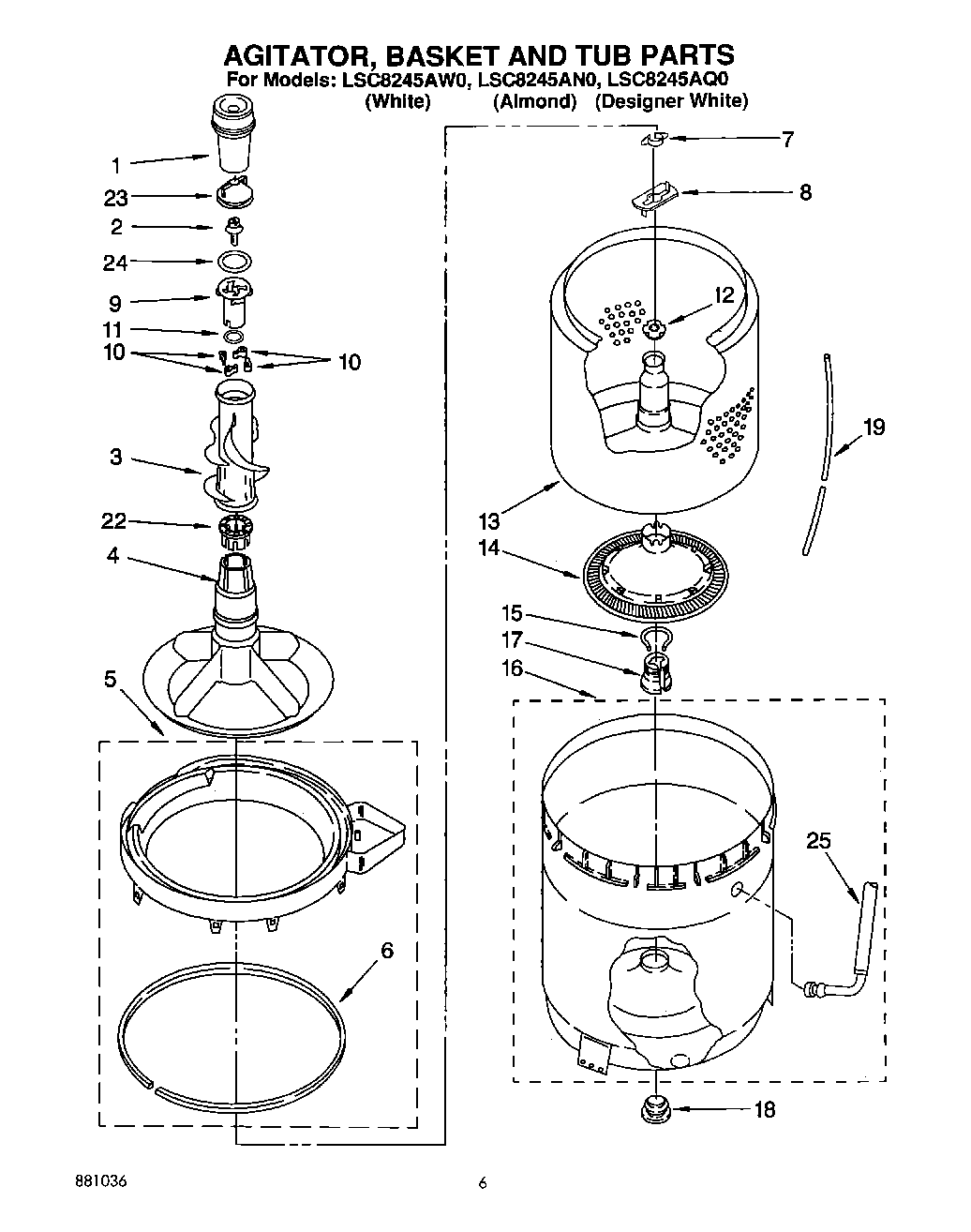 AGITATOR, BASKET AND TUB PARTS
For Models: LSC8245AW0, LSC8245AN0, LSC8245AQ0
(White) (Almond) (Designer White)

1
23
2
24
9
11
10
10
3
22
4
5
6
7
8
12
19
13
14
15
17
16
25
18

881036

6