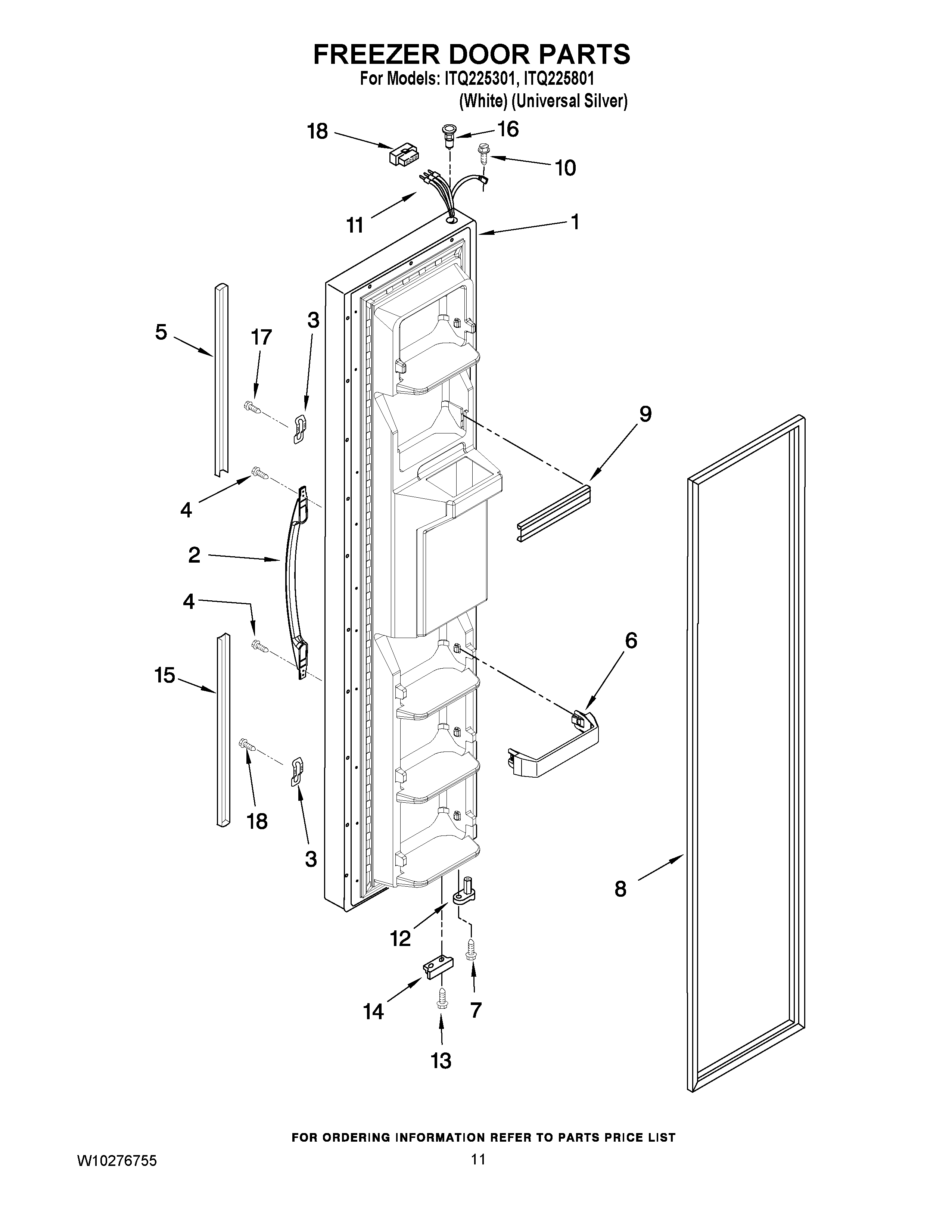 FREEZER DOOR PARTS

For Models: ITQ225301, ITQ225801
(White) (Universal Silver)

18
16
10
11
1
5
17
3
9
4
2
4
6
15
18
3
8
12
14
7
13

FOR ORDERING INFORMATION REFER TO PARTS PRICE LIST

W10276755
11