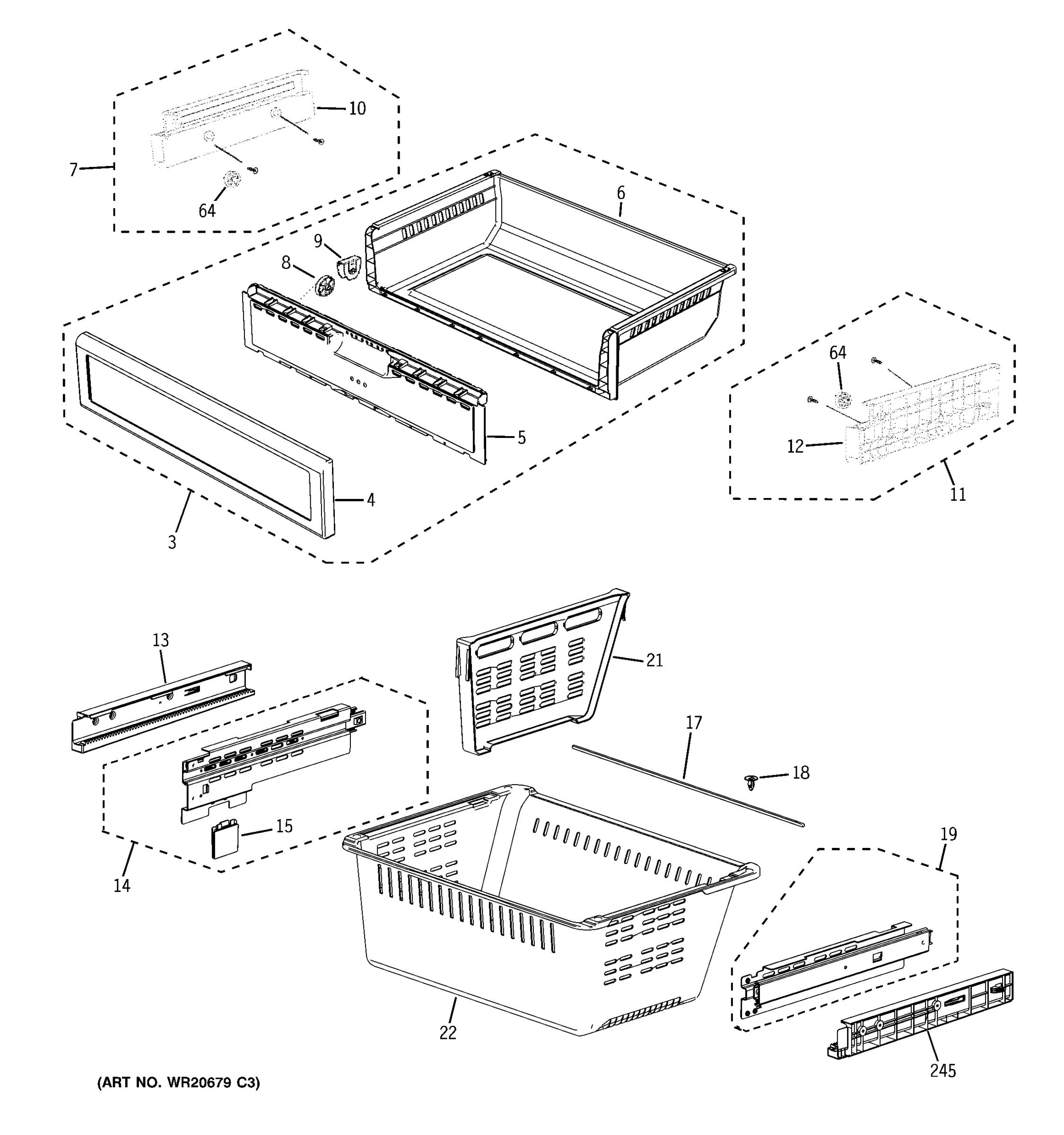 10
7
64
6
9
8
64
5
12
4
11
3
13
21
17
18
15
19
14
22
245
(ART NO. WR20679 C3)