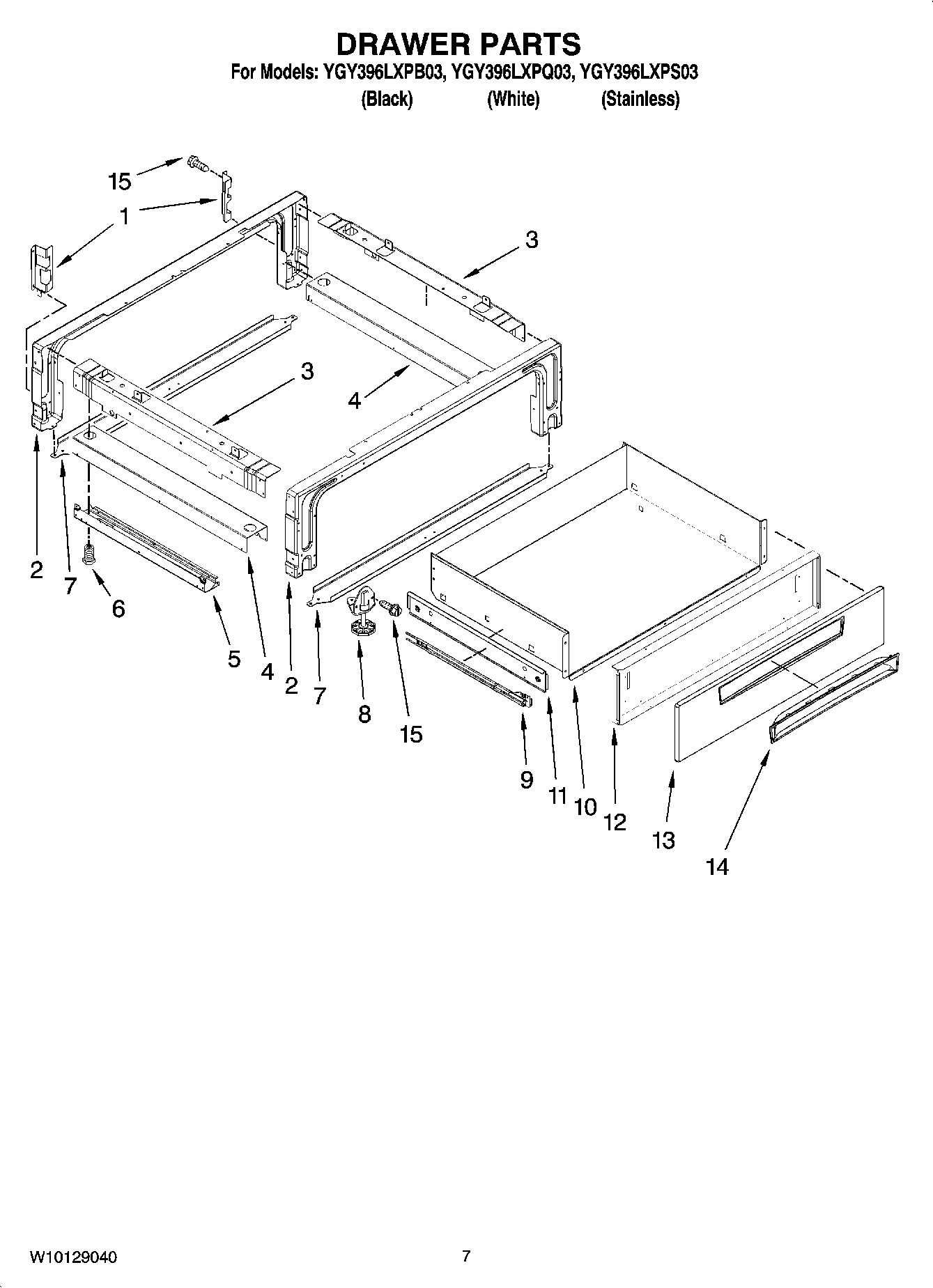 DRAWER PARTS
For Models: YGY396LXPB03, YGY396LXPQ03, YGY396LXPS03
(Black) (White) (Stainless)

15
1
3
3
4
2
7
6
5
4
2
7
8
15
9
11
10
12
13
14

W10129040
7