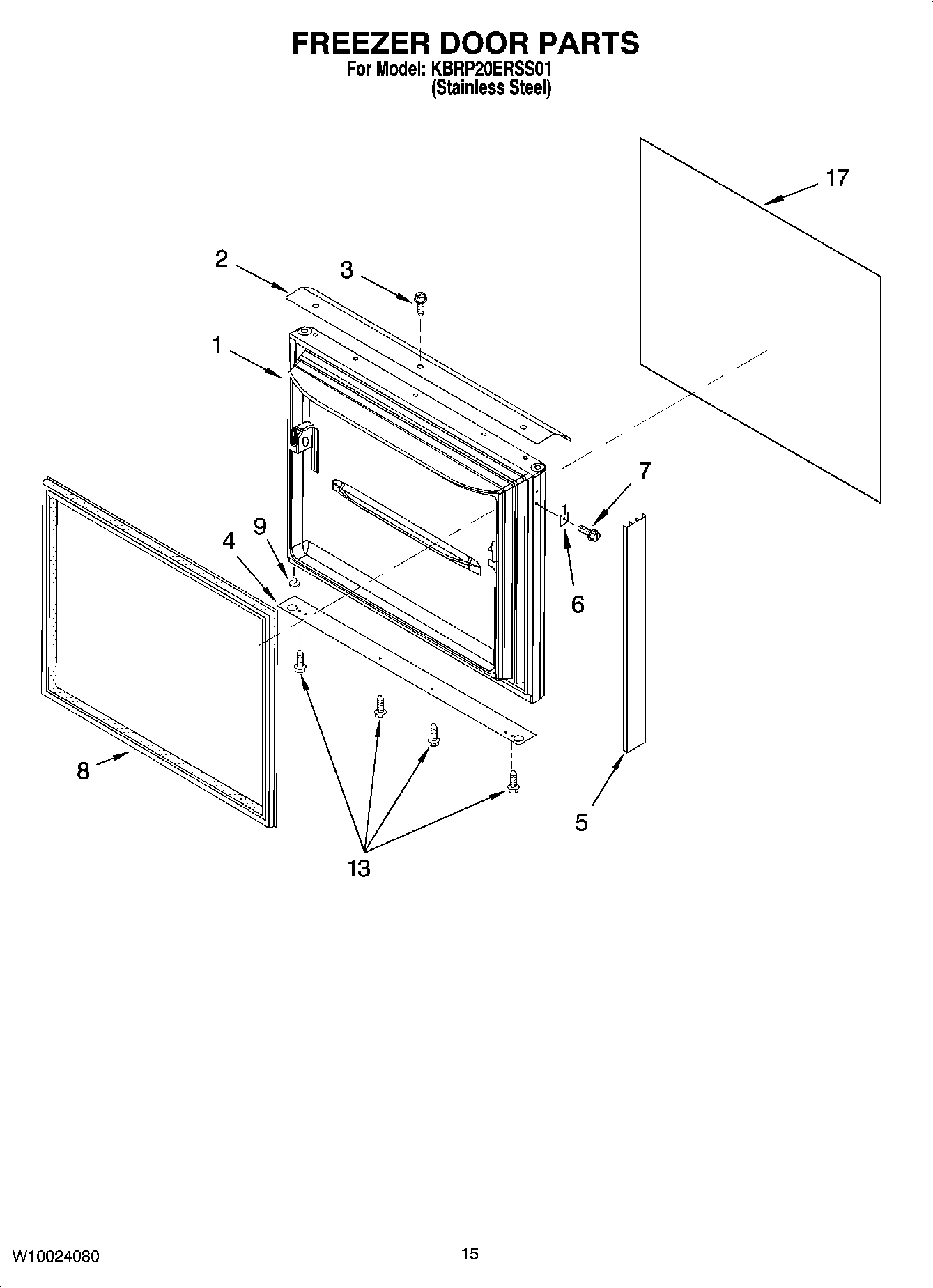 FREEZER DOOR PARTS
For Model: KBRP20ERSS01
(Stainless Steel)

17
2
3
1
7
9
4
6
8
5
13

W10024080
15