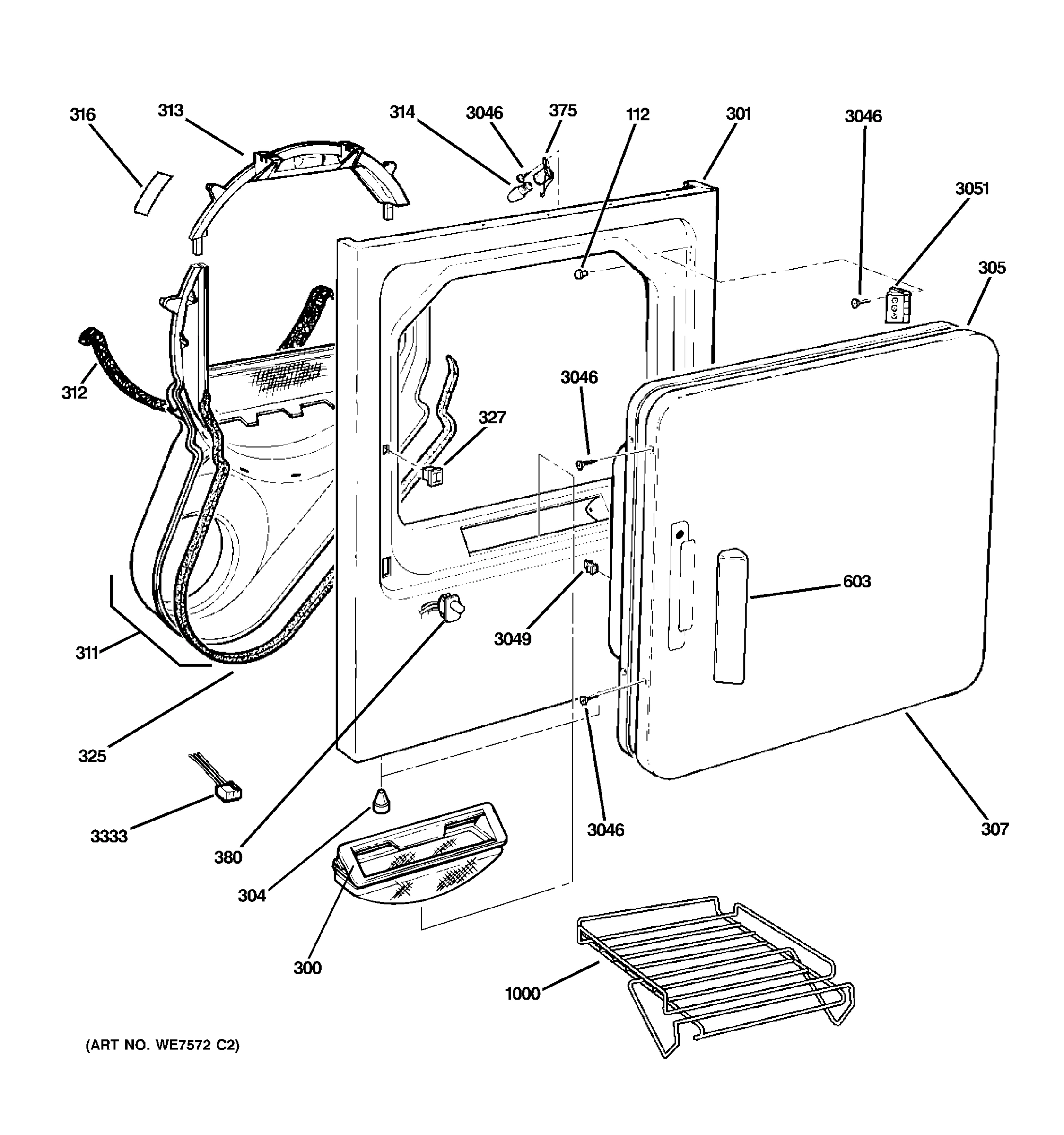 316
313
314
3046
375
112
301
3046
3051
305
312
3046
327
603
3049
311
325
3333
380
304
3046
307
300
1000
(ART NO. WE7572 C2)