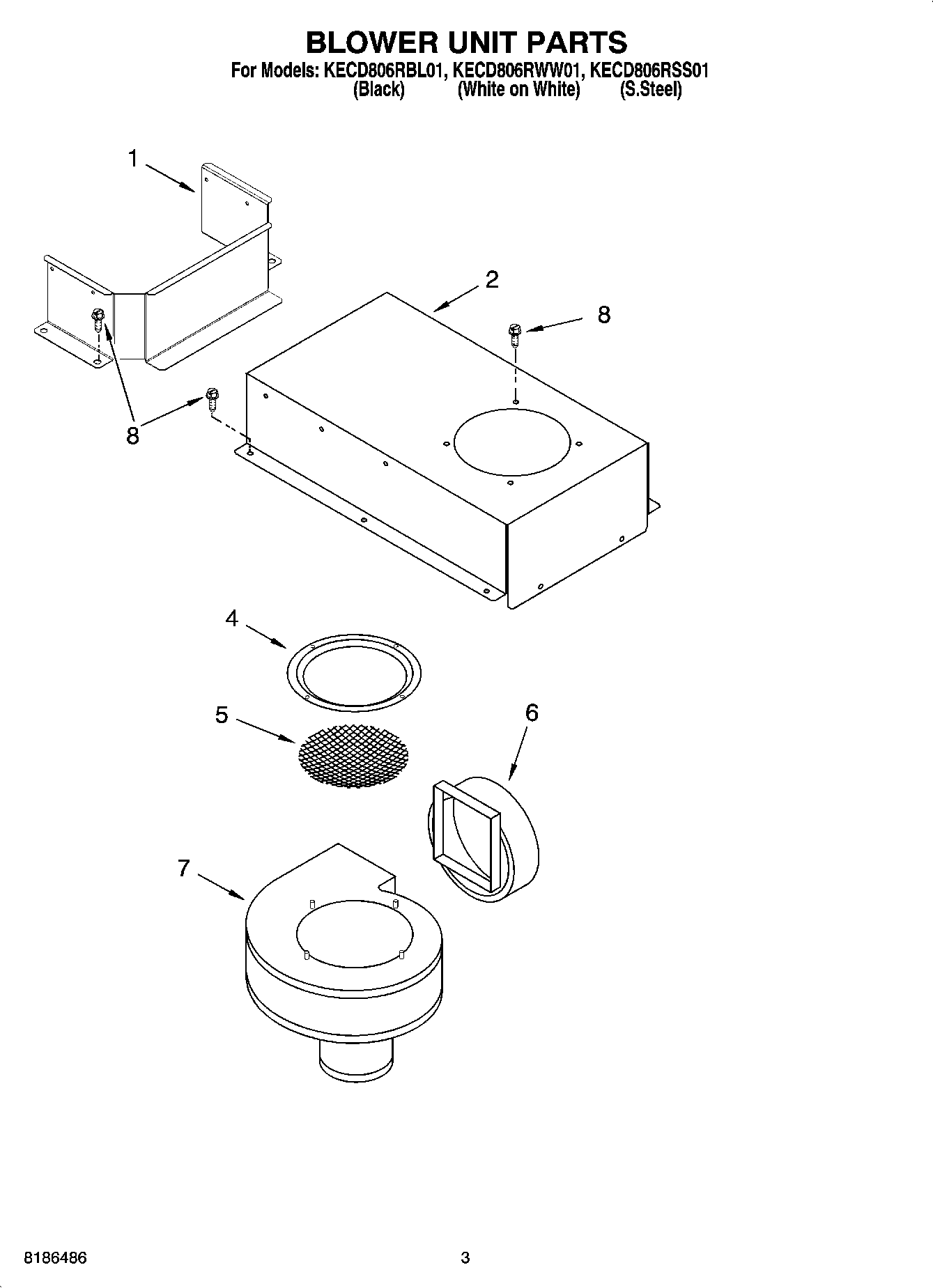 BLOWER UNIT PARTS

For Models: KECD806RBL01, KECD806RWW01, KECD806RSS01
(Black) (White on White) (S.Steel)

1

2

8

8

4

5

6

7

8186486

3