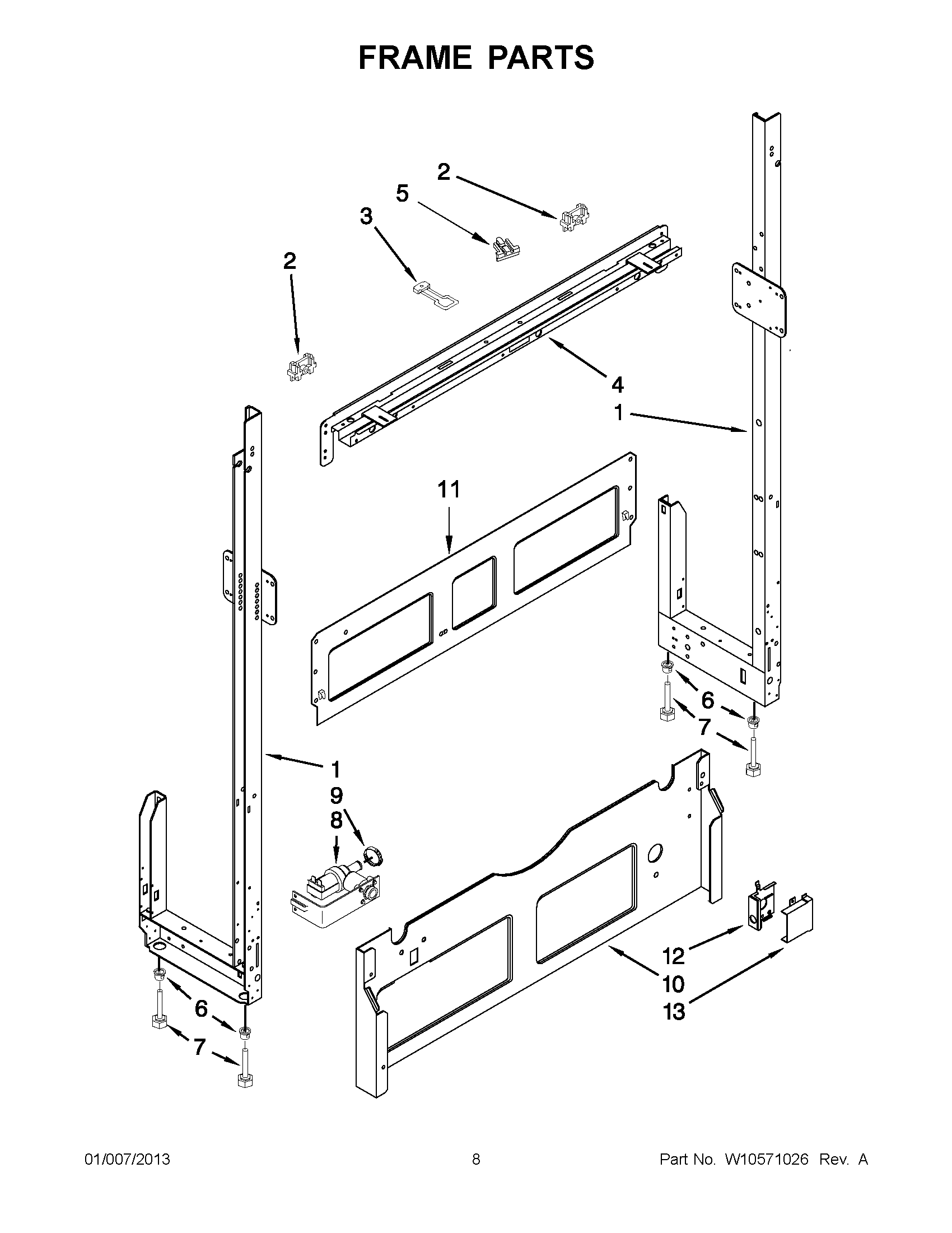 FRAME PARTS

2
5
3
2
4
1
11
6
7
1
9
8
12
10
13
6
7

01/007/2013 8 Part No. W10571026 Rev. A