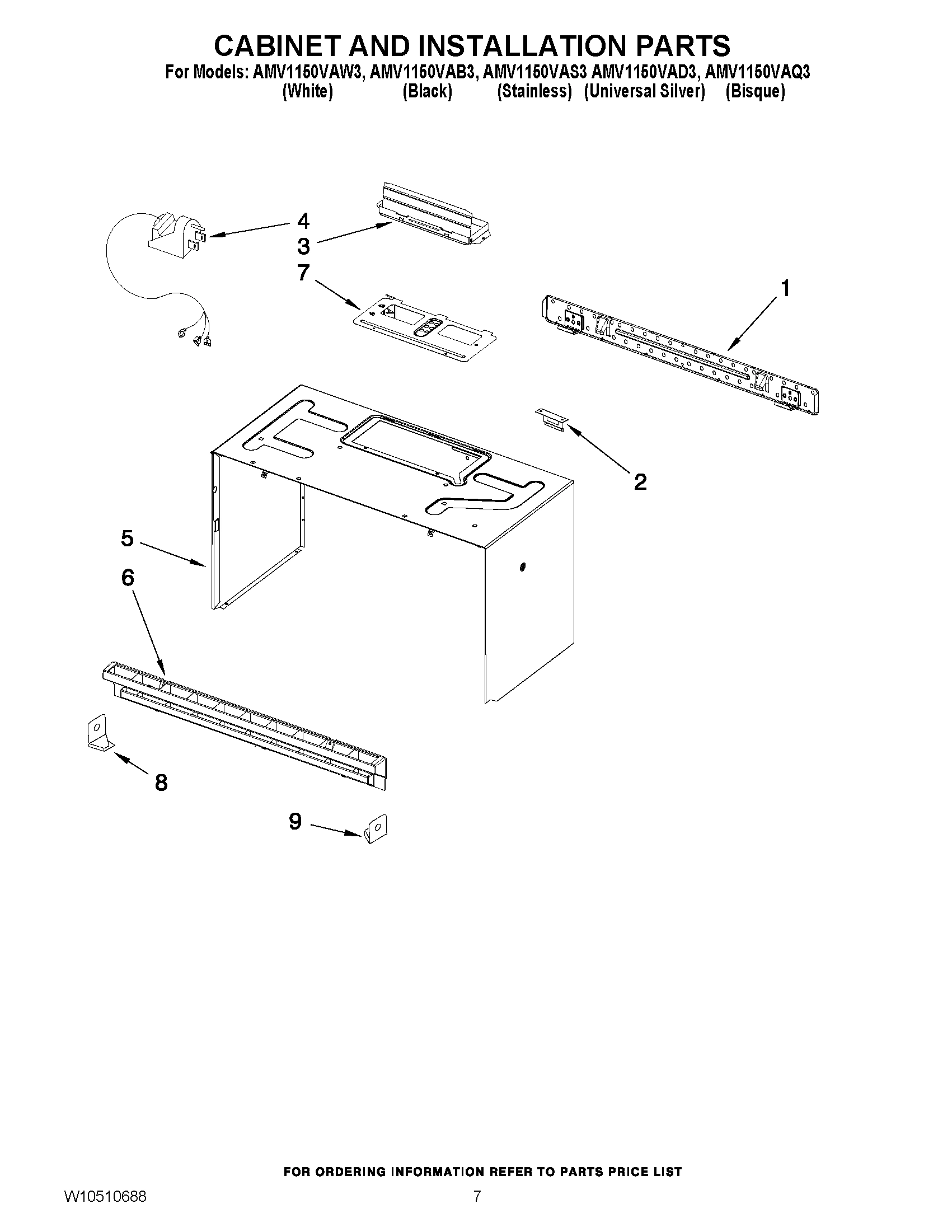 CABINET AND INSTALLATION PARTS
For Models: AMV1150VAW3, AMV1150VAB3, AMV1150VAS3 AMV1150VAD3, AMV1150VAQ3
(White) (Black) (Stainless) (Universal Silver) (Bisque)

4
3
7
1
2
5
6
8
9

FOR ORDERING INFORMATION REFER TO PARTS PRICE LIST
W10510688
7