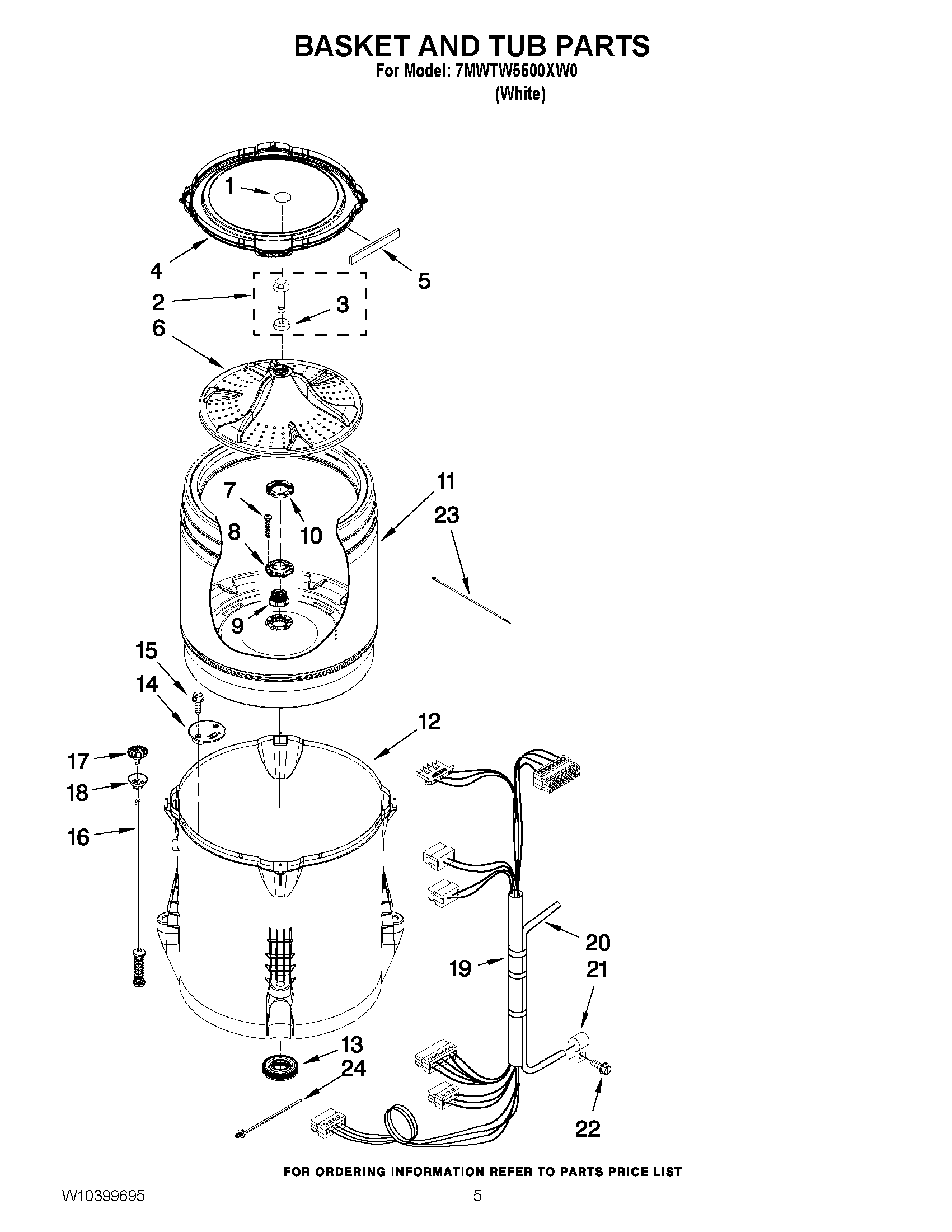 BASKET AND TUB PARTS
For Model: 7MWTW5500XW0
(White)

1
4
5
2
3
6
7
11
23
8
10
9
15
14
12
17
18
16
20
19
21
13
24
22

FOR ORDERING INFORMATION REFER TO PARTS PRICE LIST

W10399695
5