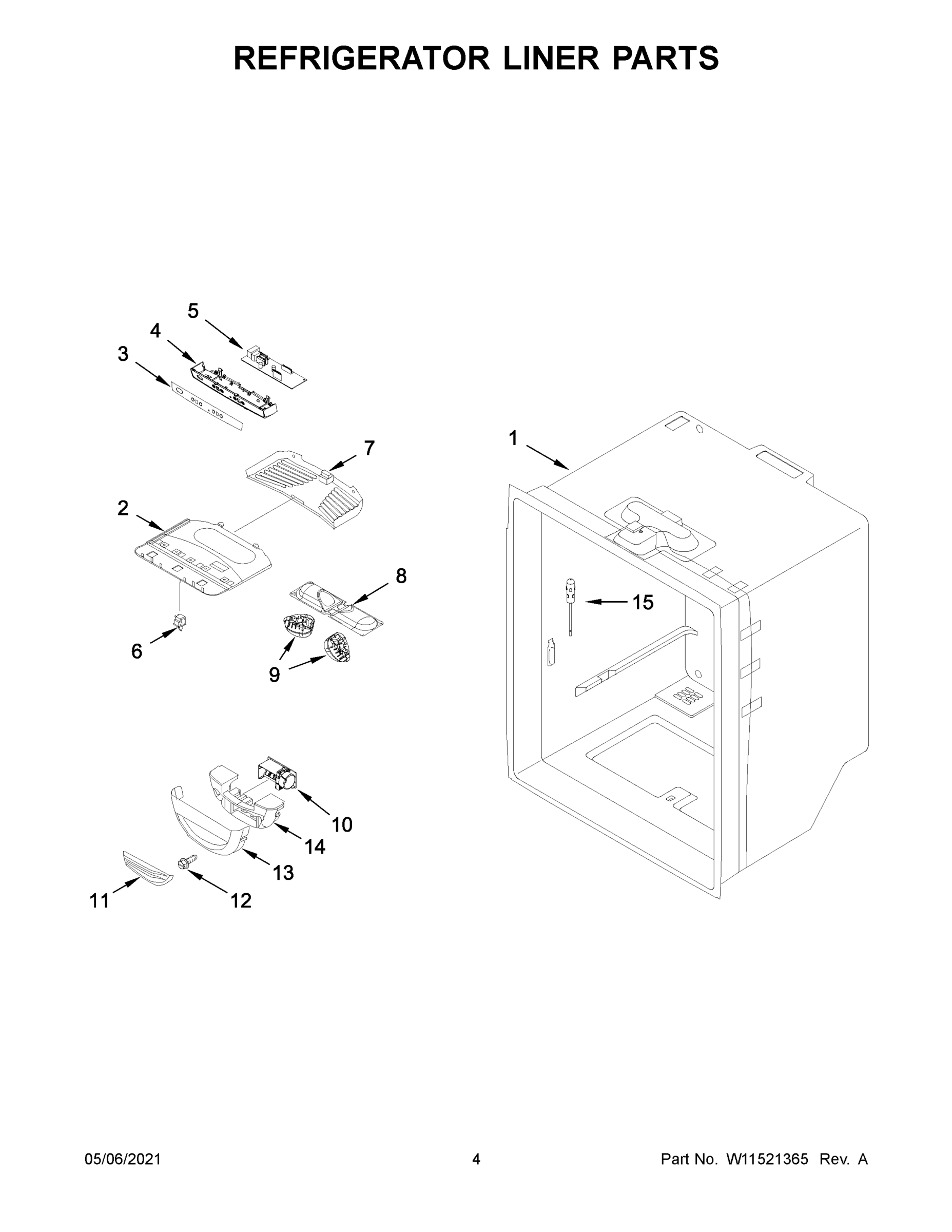 REFRIGERATOR LINER PARTS

5
4
3
7
1
2
8
15
6
9
10
14
13
11
12

05/06/2021
4
Part No. W11521365 Rev. A