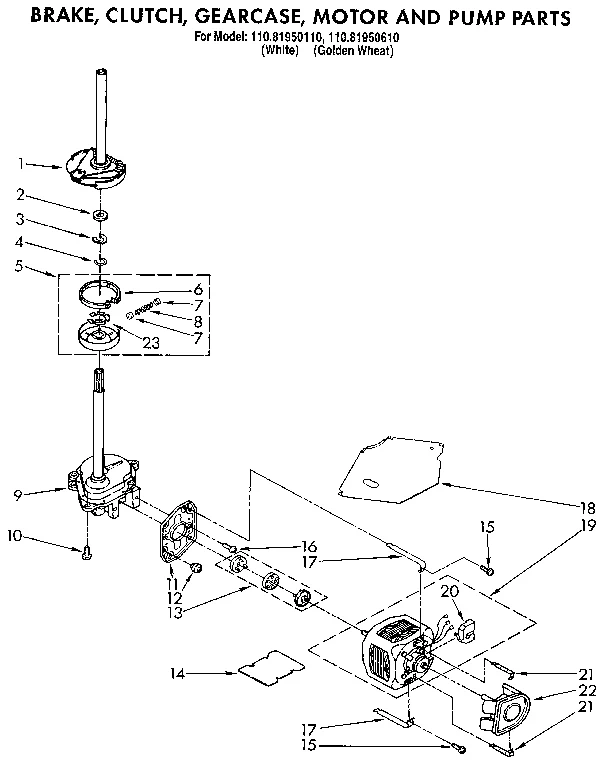 BRAKE, CLUTCH, GEARCASE, MOTOR AND PUMP PARTS
For Model: 110.81950110, 110.81950610
(White) (Golden Wheat)

1
2
3
4
5
6
7
8
7
23
9
10
11
12
13
16
17
18
15
19
20
14
21
22
21
17
15