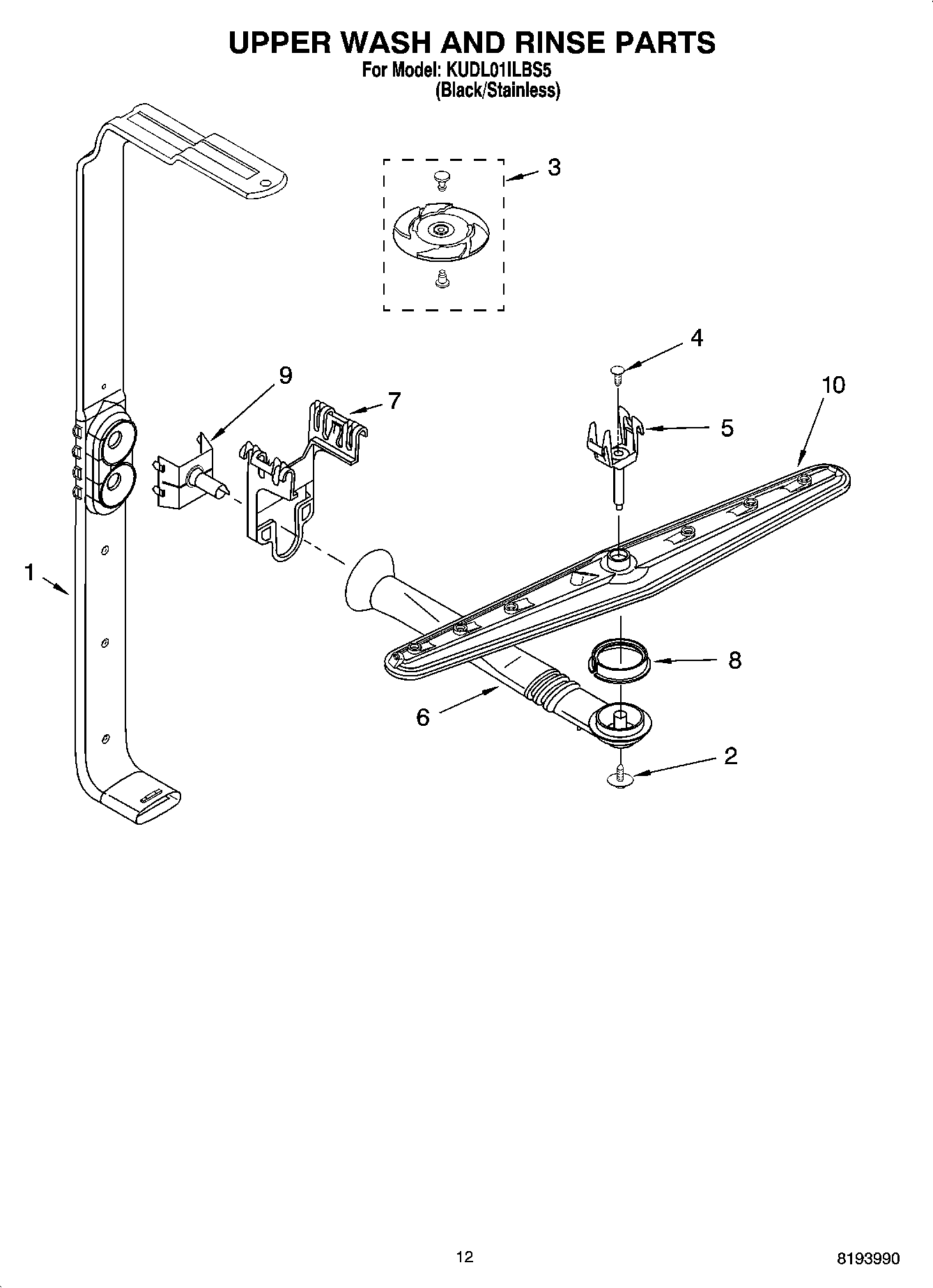 UPPER WASH AND RINSE PARTS
For Model: KUDL01ILBS5
(Black/Stainless)

3

4

9

7

10

5

1

8

6

2

12

8193990