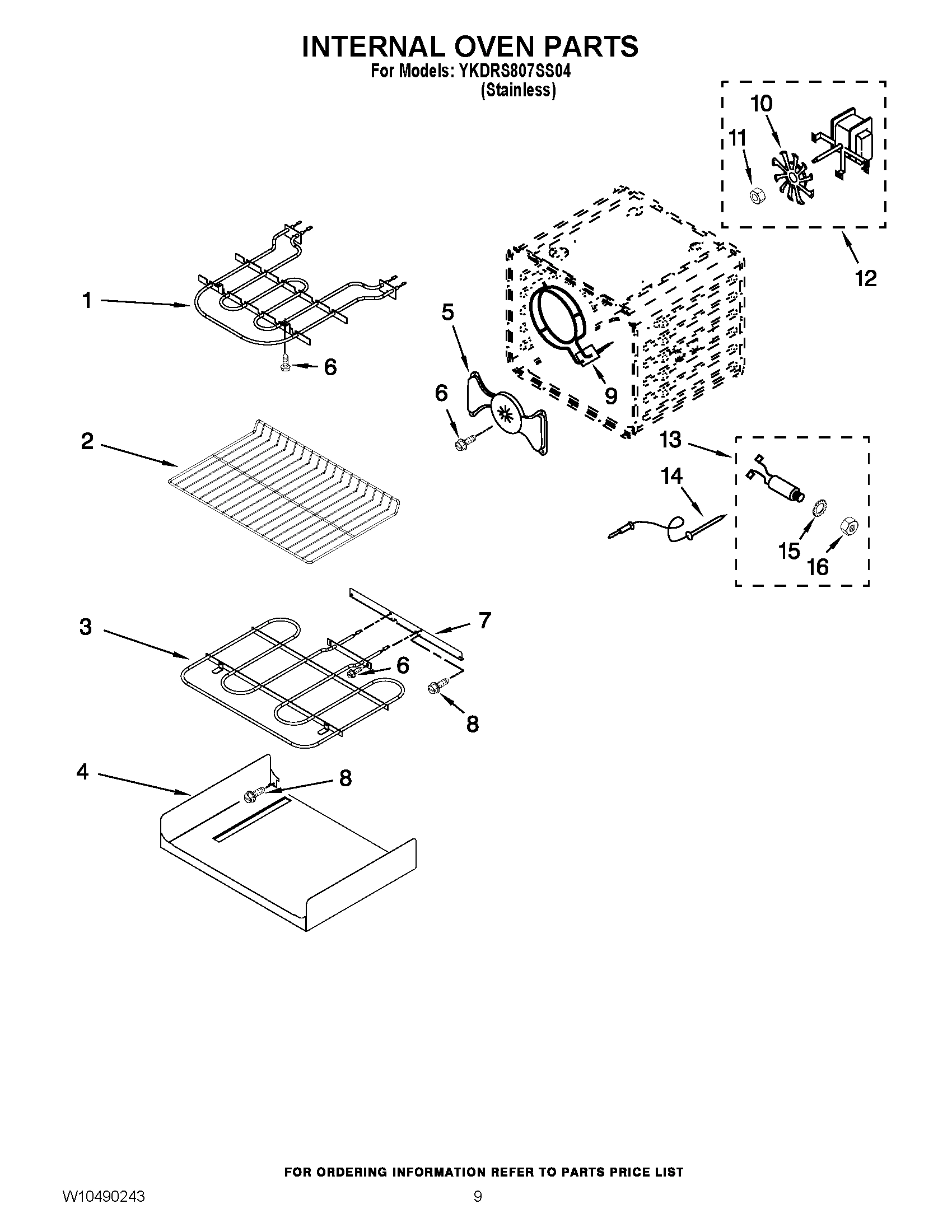 INTERNAL OVEN PARTS
For Models: YKDRS807SS04
(Stainless)

10
11
12
1
5
6
9
6
2
13
14
15
16
3
7
6
8
4
8

FOR ORDERING INFORMATION REFER TO PARTS PRICE LIST
W10490243
9