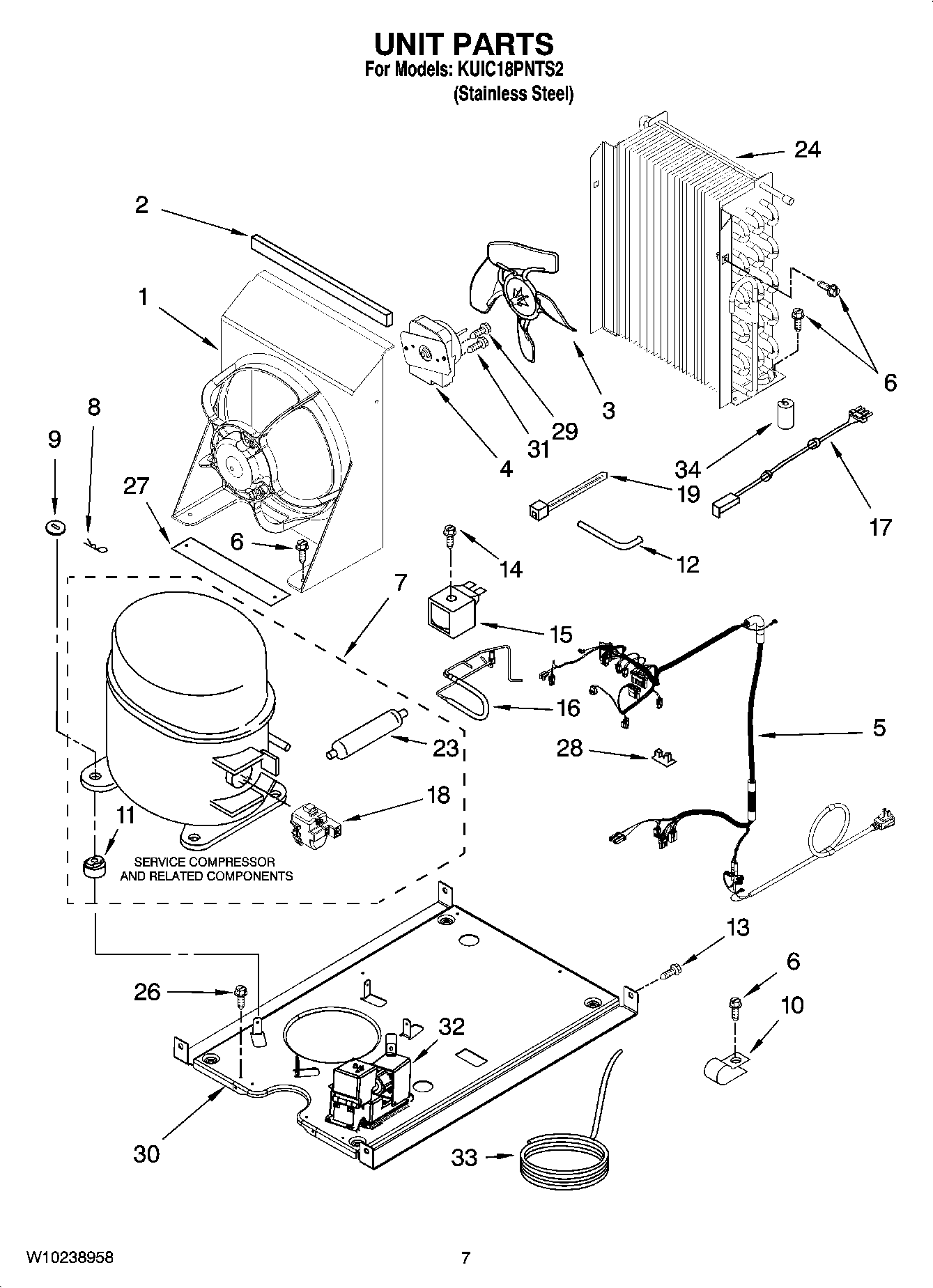 UNIT PARTS
For Models: KUIC18PNTS2
(Stainless Steel)

24
2
1
6
3
29
31
4
8
9
27
6
34
19
17
14
12
7
15
16
5
23
28
18
11
SERVICE COMPRESSOR AND RELATED COMPONENTS
13
6
10
26
32
30
33

W10238958
7